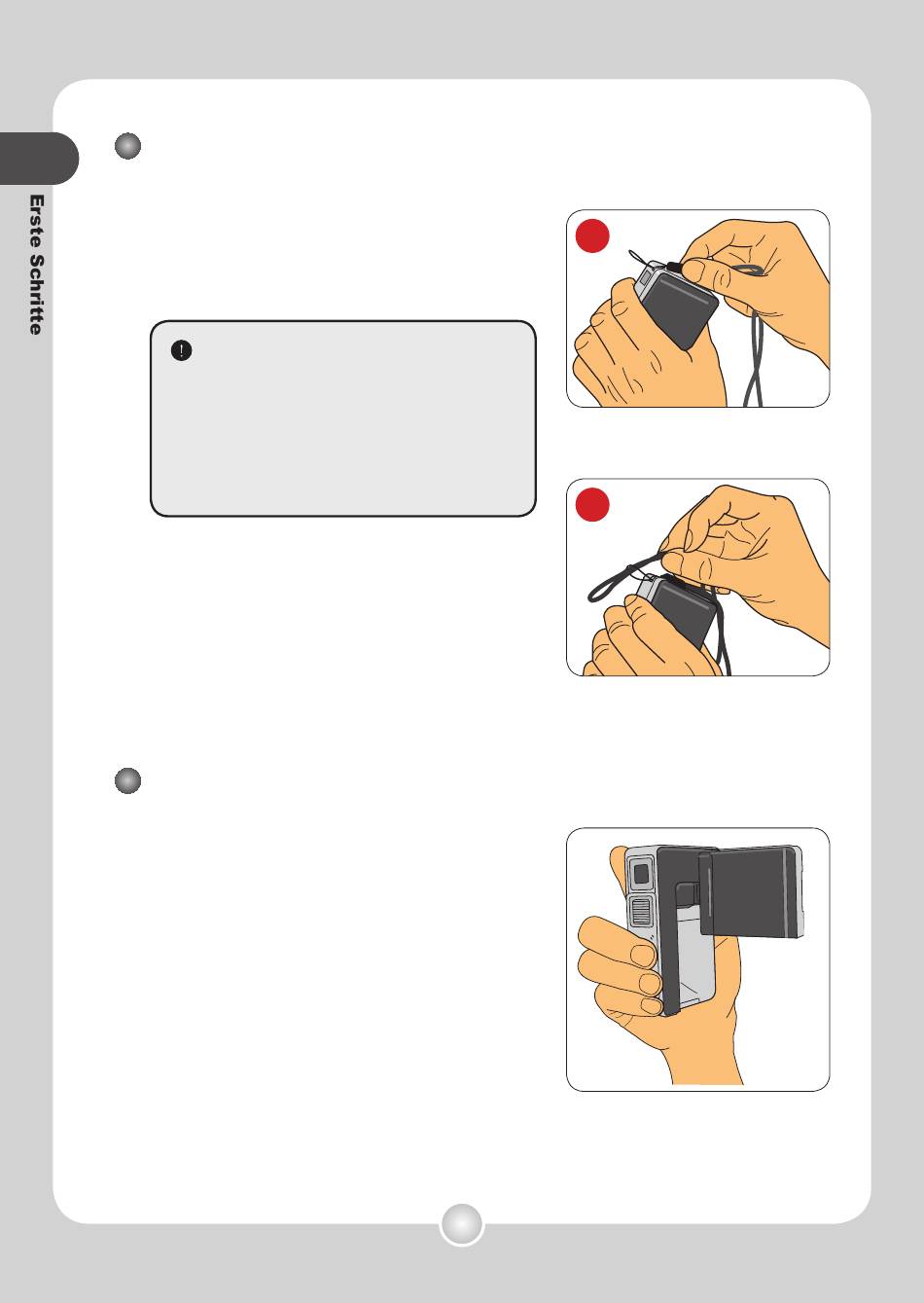 Erste Schritte