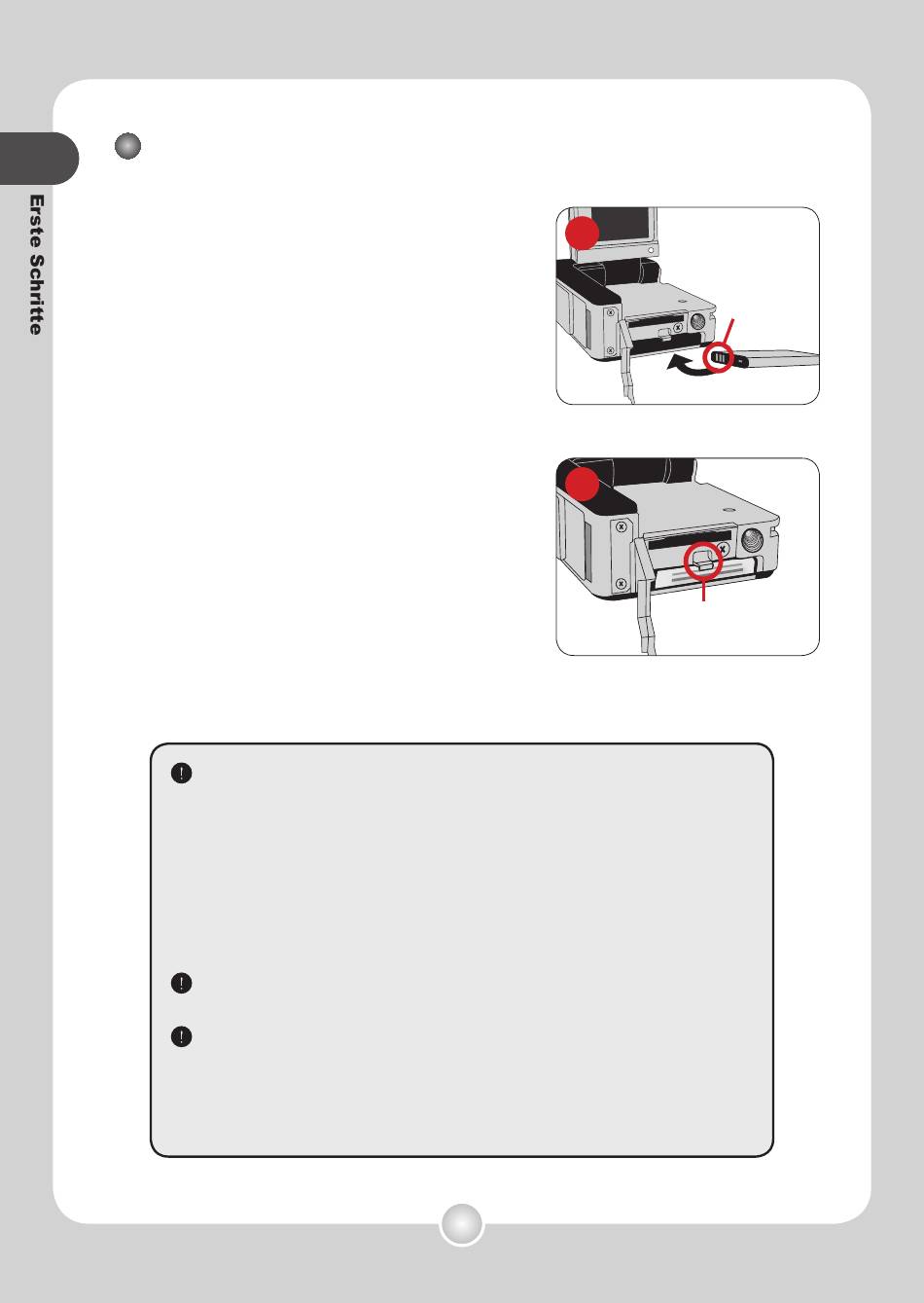 Erste Schritte