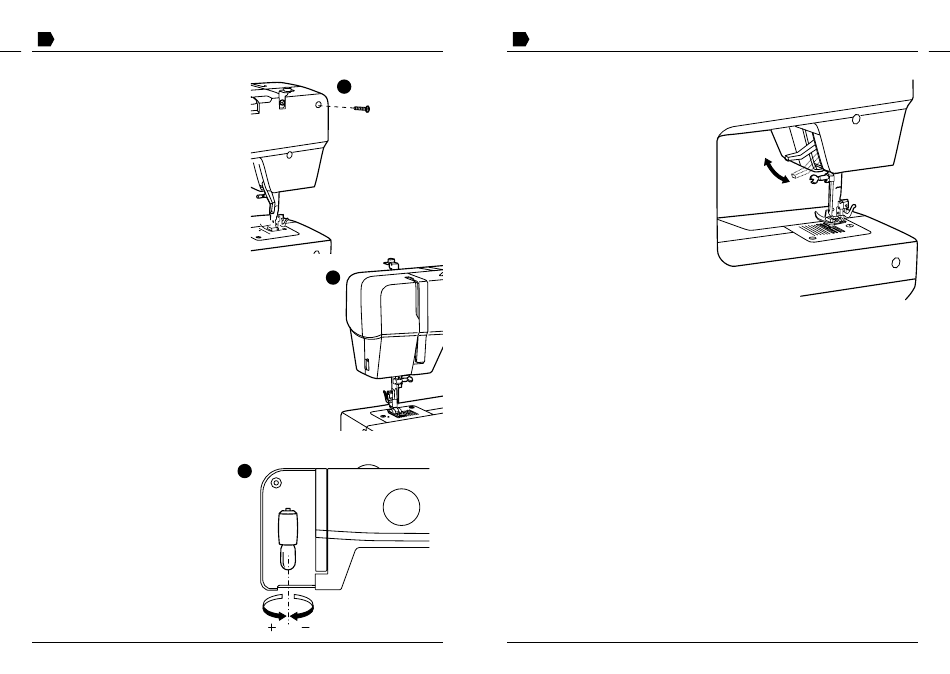 + −