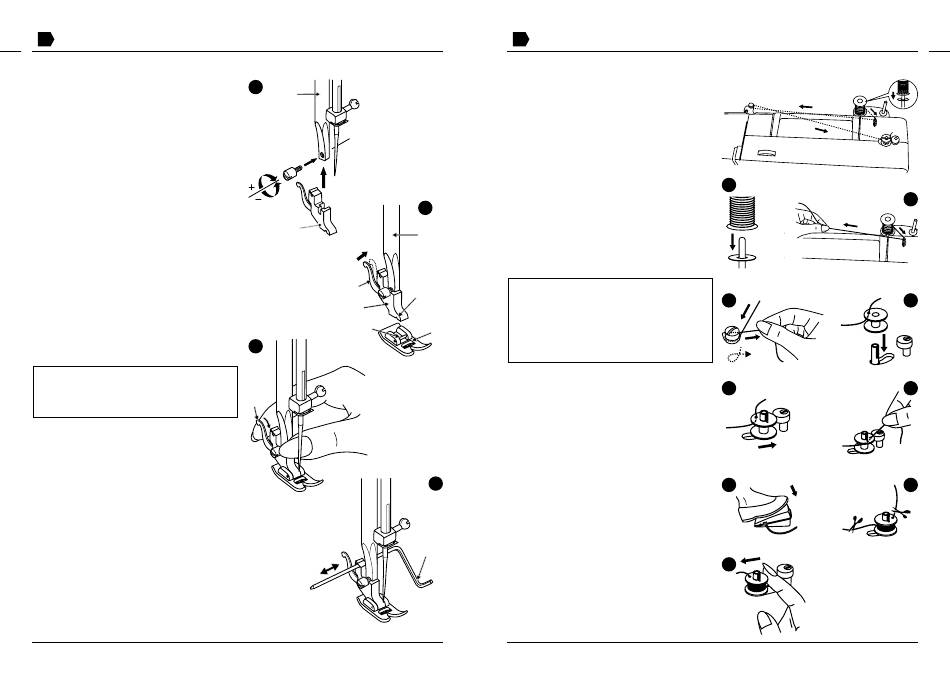 +
−