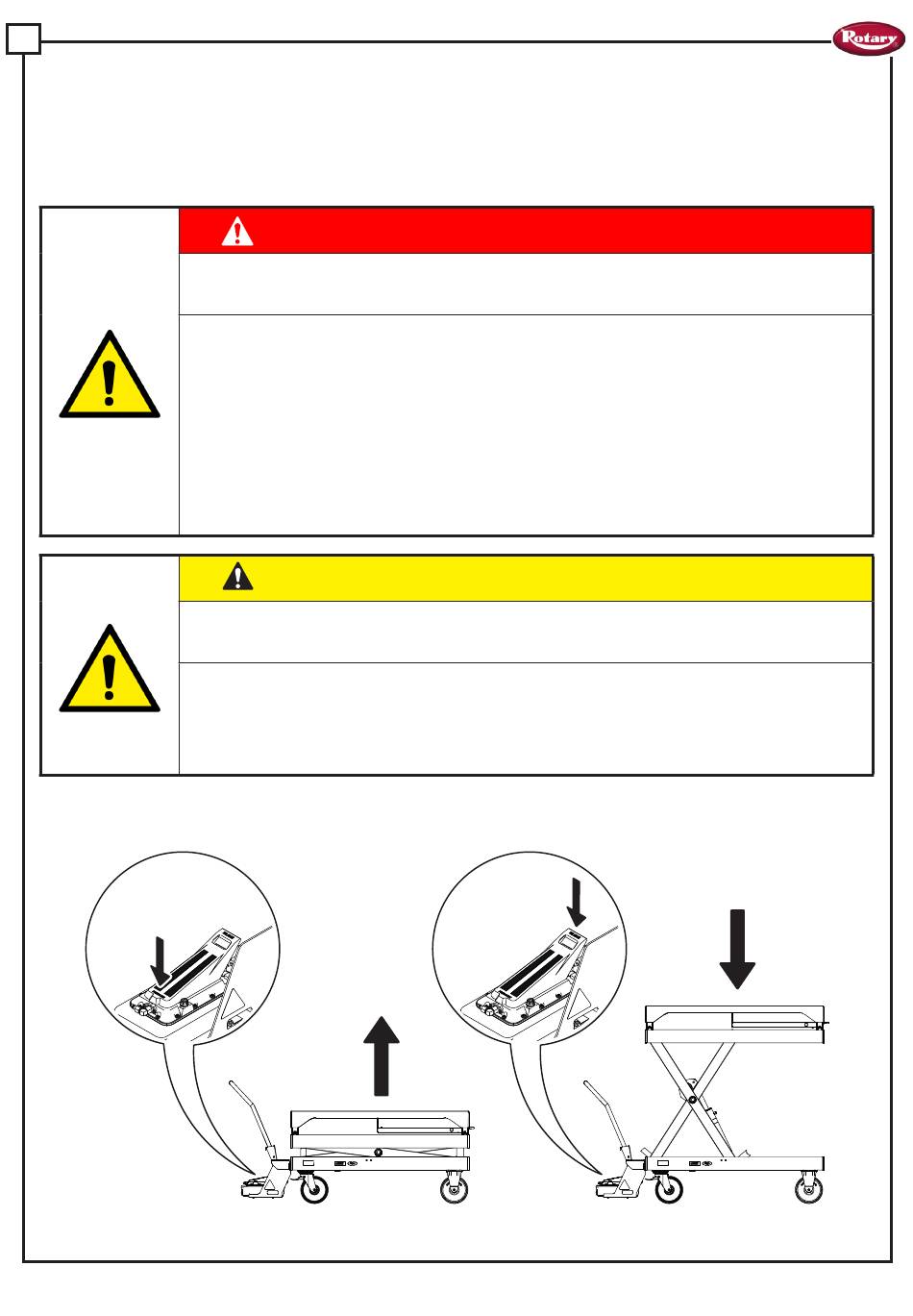 Rotary