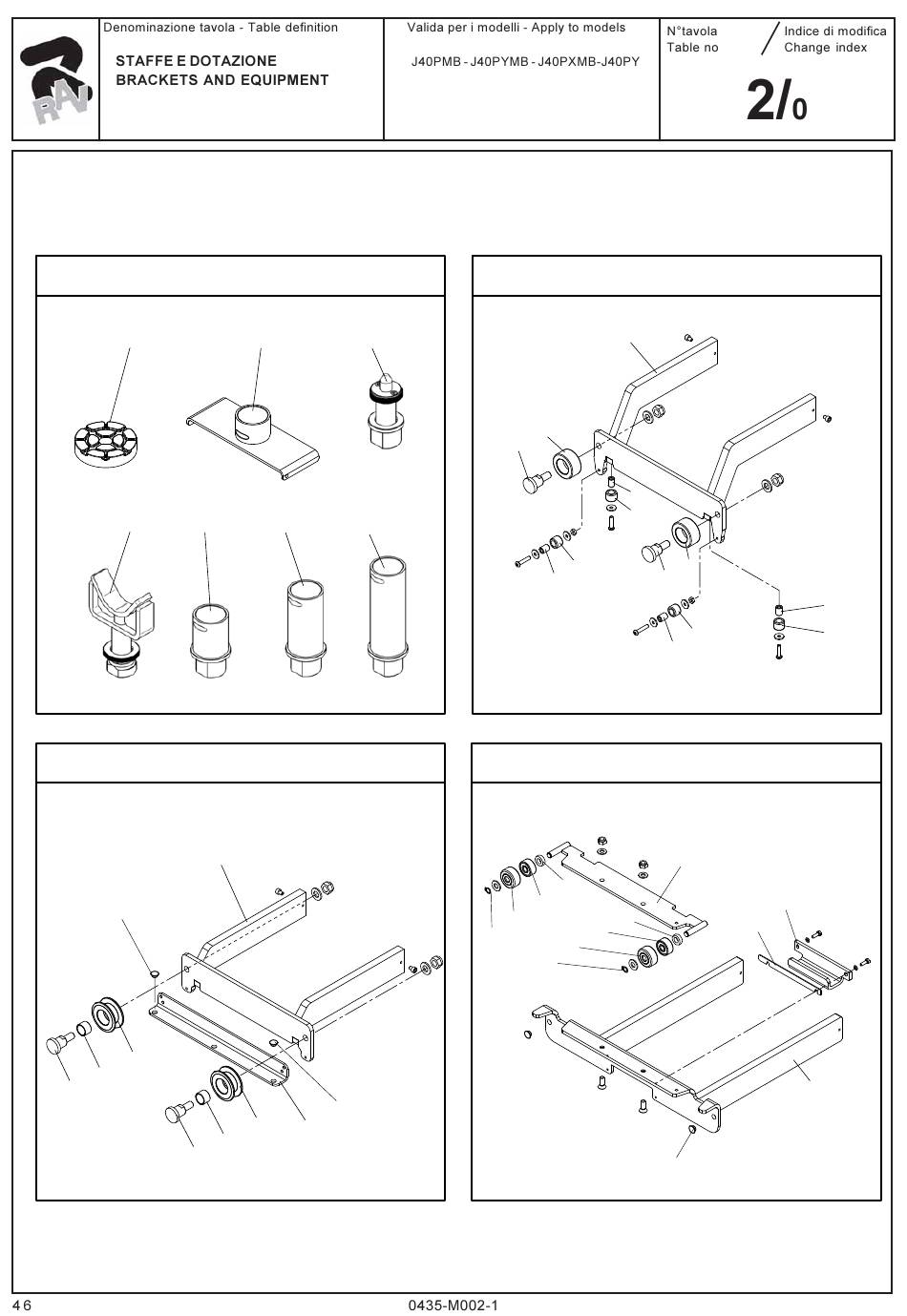 RAV

Denominazione tavola - Table definition

STAFFE E DOTAZIONE
BRACKETS AND EQUIPMENT

Valida per i modelli - Apply to models

J40PMB - J40PYMB - J40PXMB-J40PY

N°tavola
Table no

Indice di modifica
Change index

2/0

46

0435-M002-1