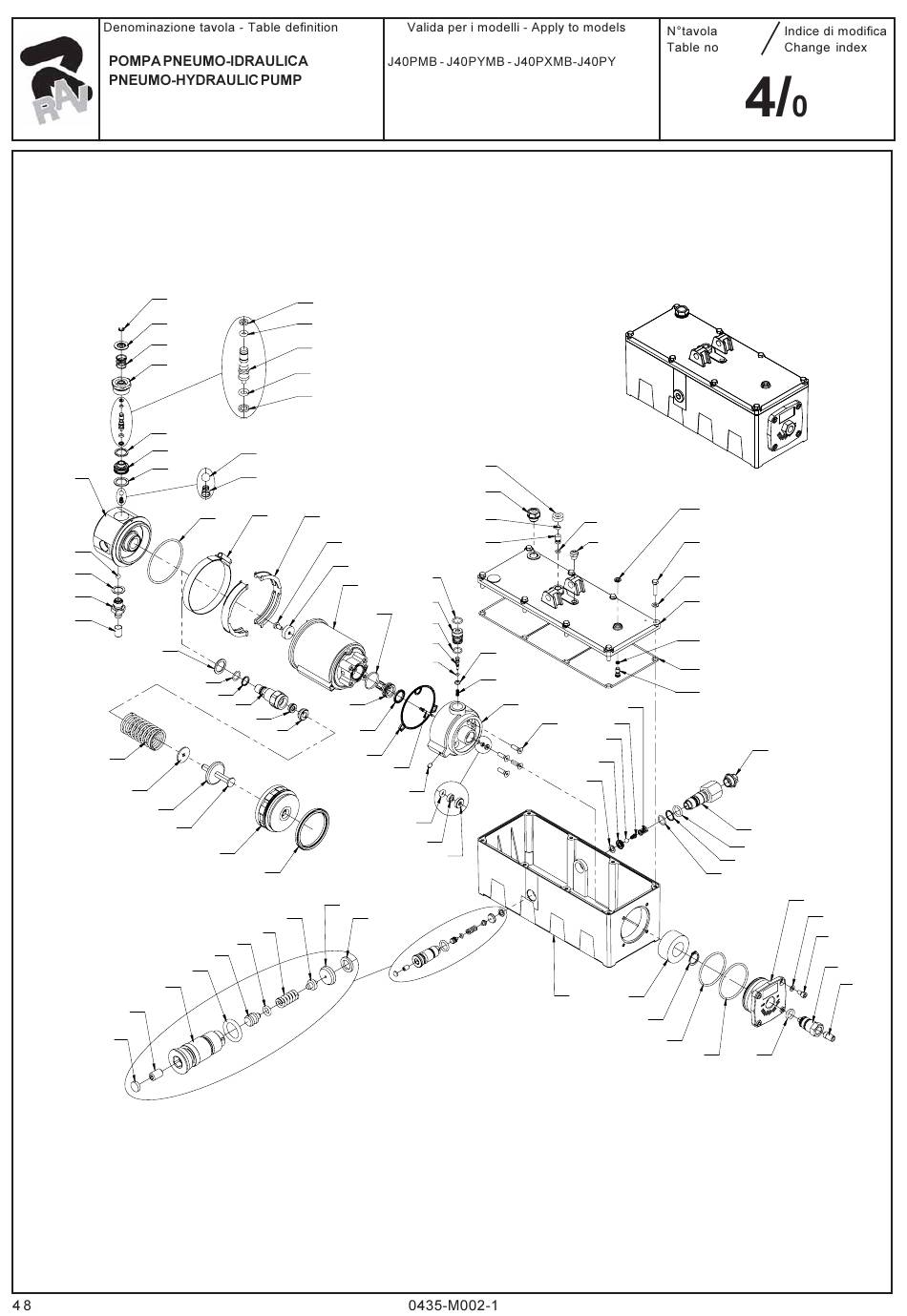 RAV

Denominazione tavola - Table definition

POMPA PNEUMO-IDRAULICA
PNEUMO-HYDRAULIC PUMP

Valida per i modelli - Apply to models

J40PMB - J40PYMB - J40PXMB-J40PY

N°tavola
Table no

Indice di modifica
Change index

4/0

48

0435-M002-1