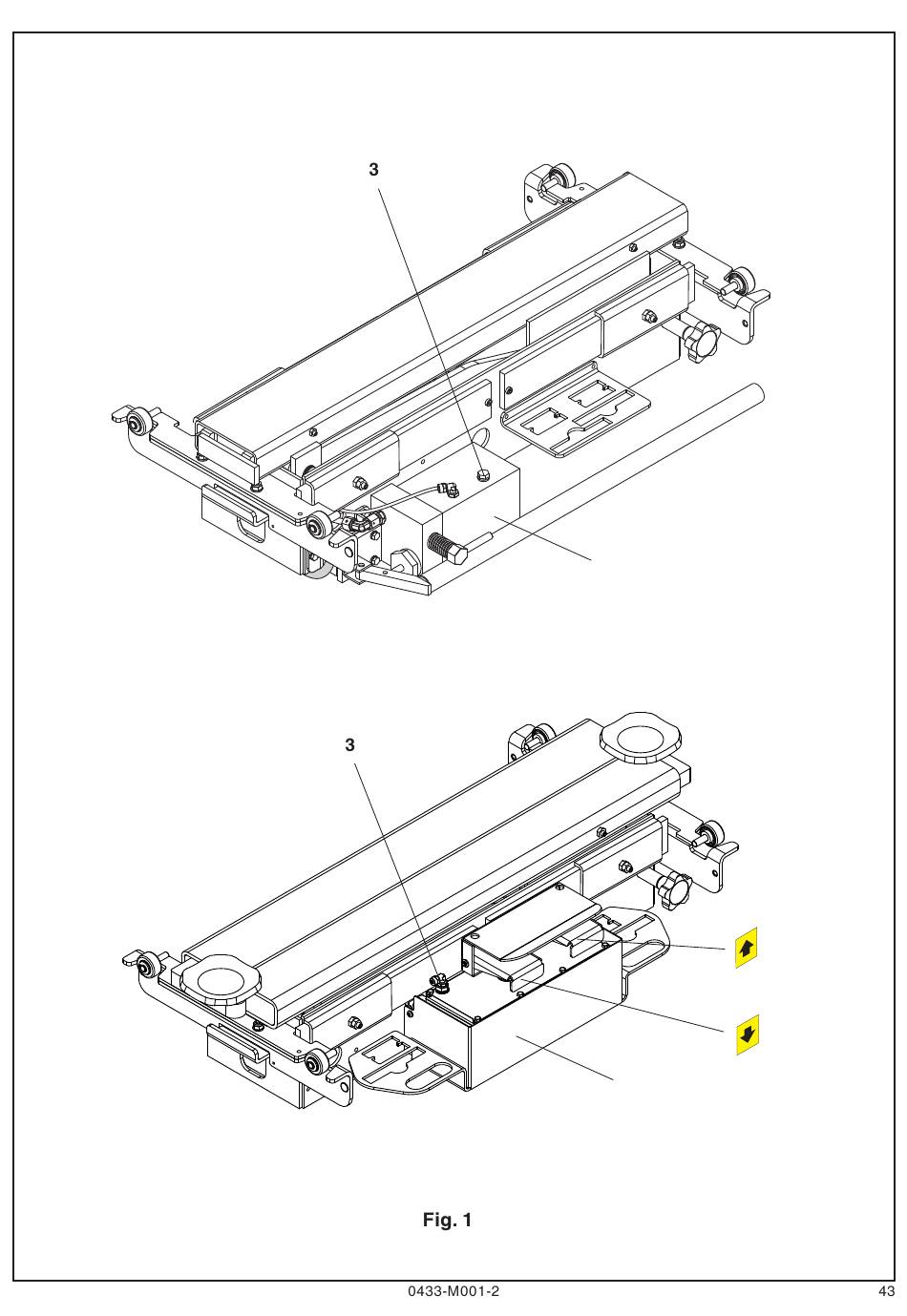 3

3

Fig. 1

0433-M001-2

43