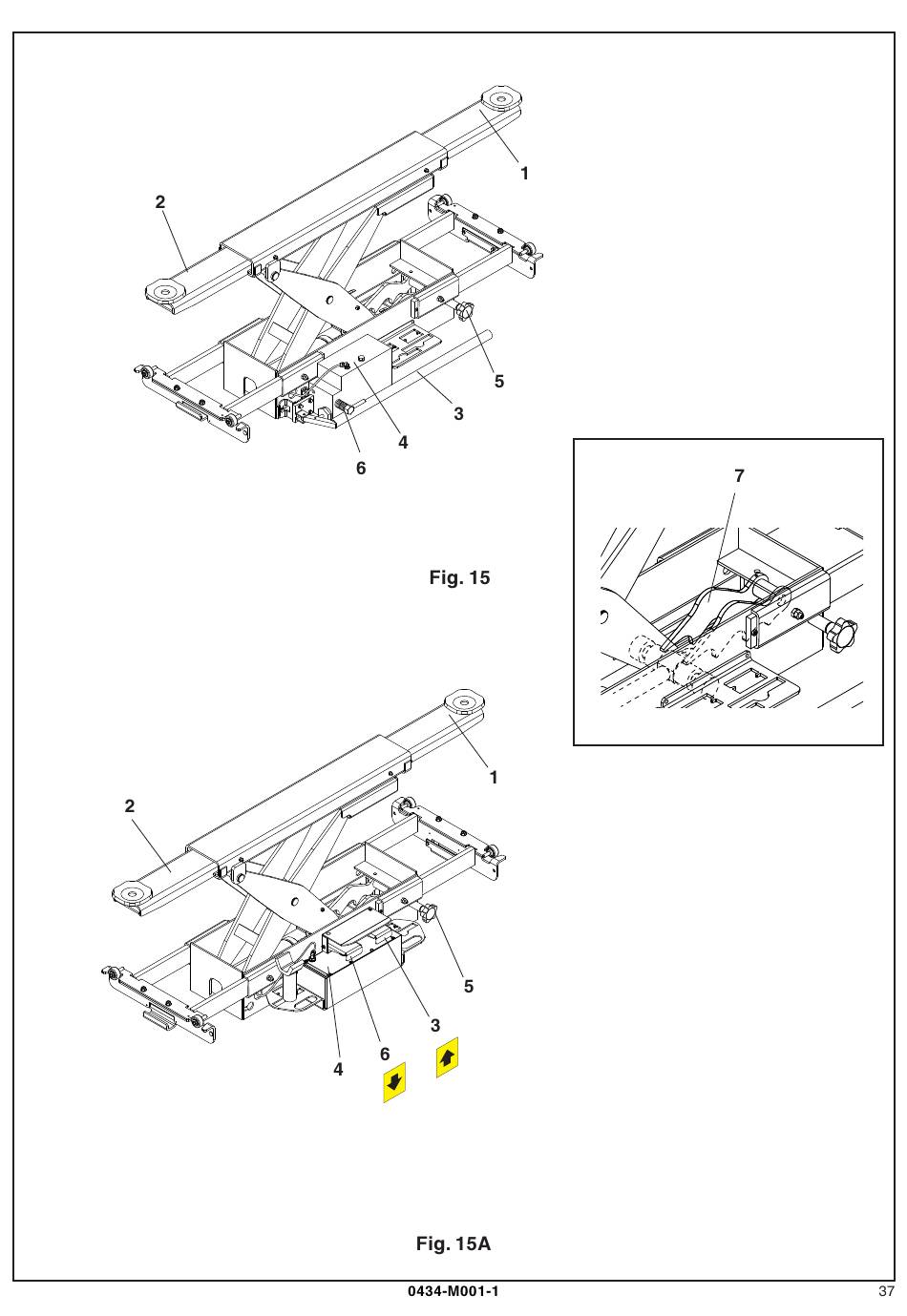 1
2
5
3
4
6

Fig. 15

7

1
2
5
3
6
4

Fig. 15A

0434-M001-1

37