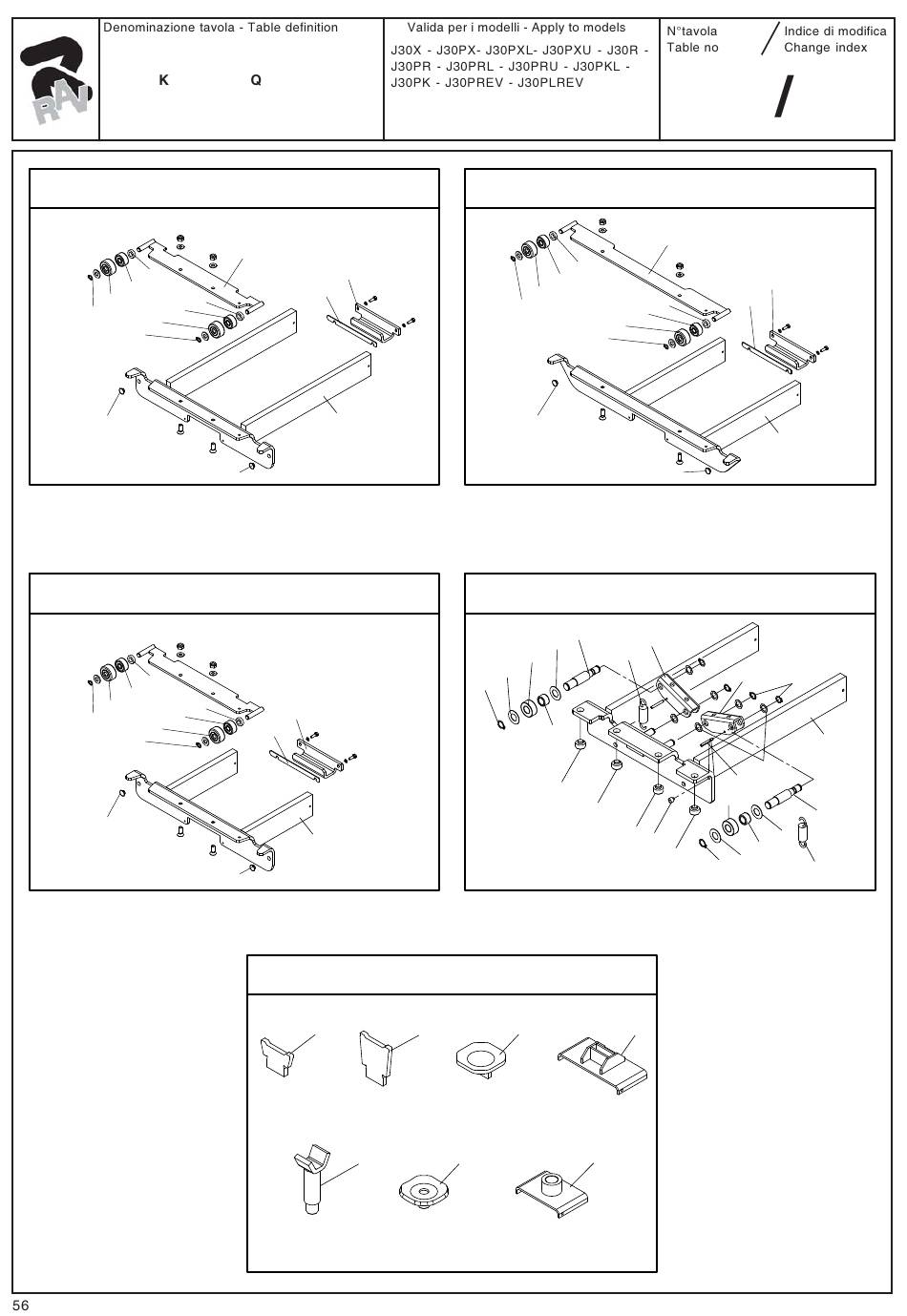 RAV

Denominazione tavola - Table definition

K Q

Valida per i modelli - Apply to models

J30X - J30PX- J30PXL- J30PXU - J30R - J30PR - J30PRL - J30PRU - J30PKL - J30PK - J30PREV - J30PLREV

N°tavola
Table no

Indice di modifica
Change index

/

56