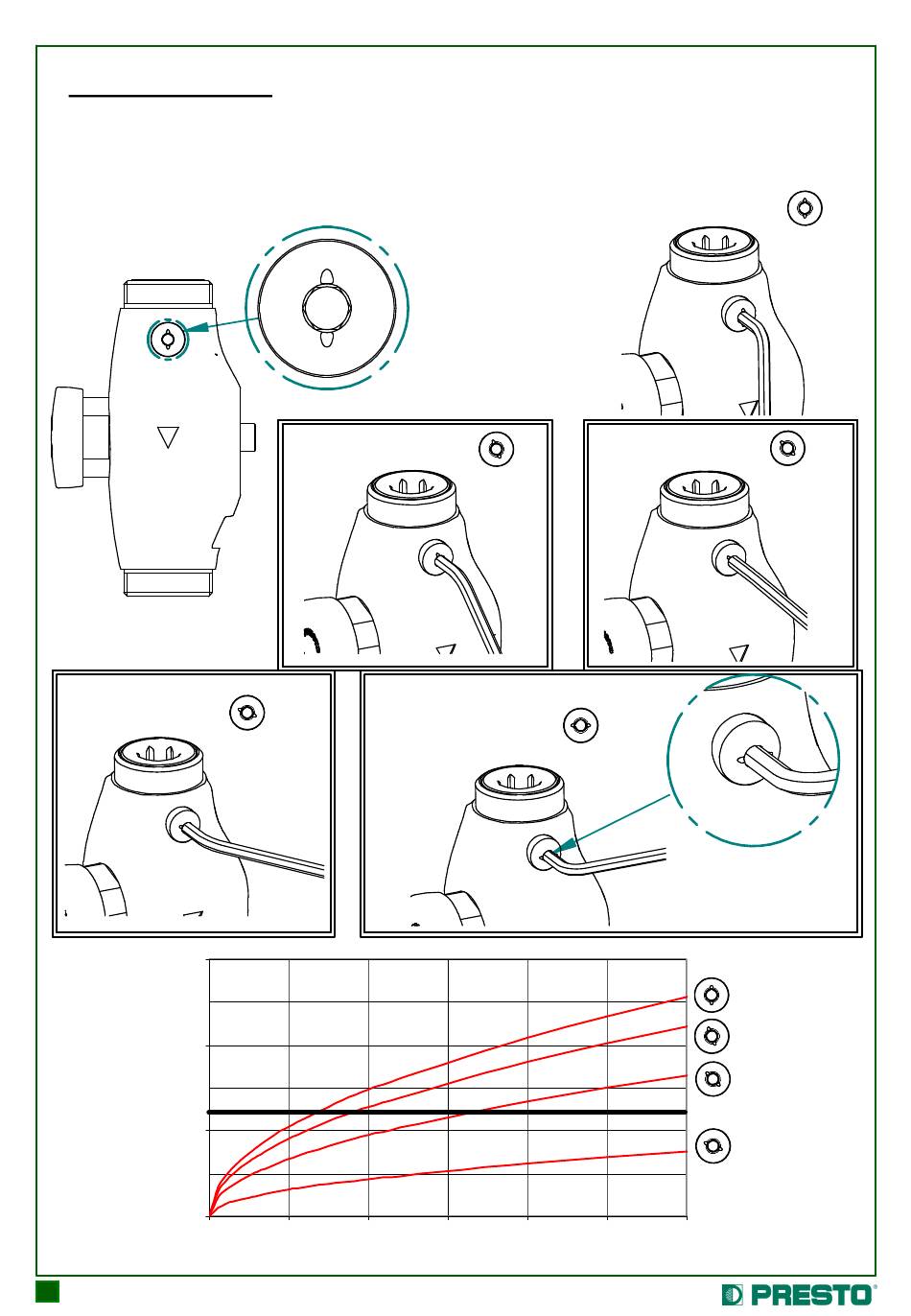 PRESTO®