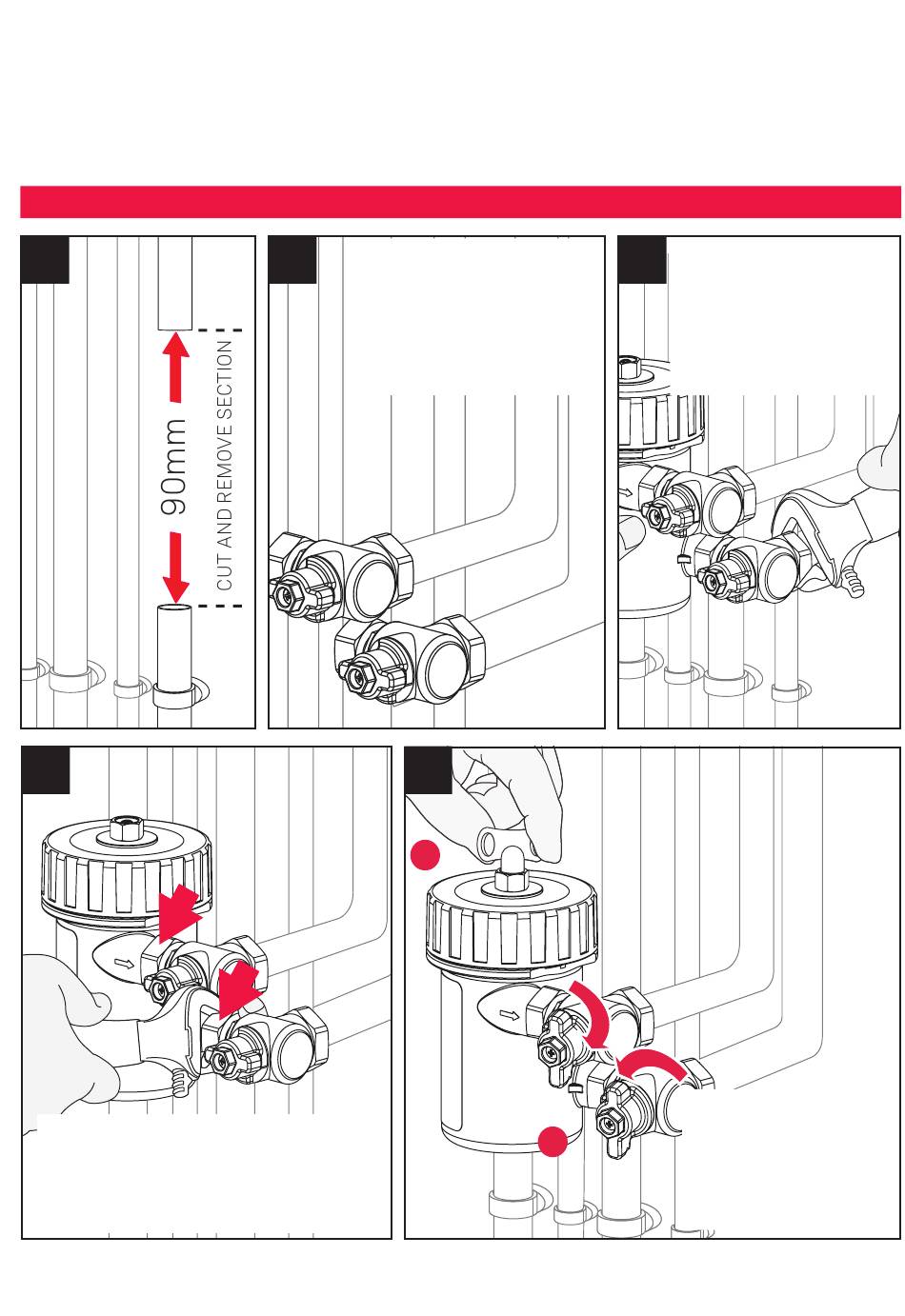 90mm
CUT AND REMOVE SECTION