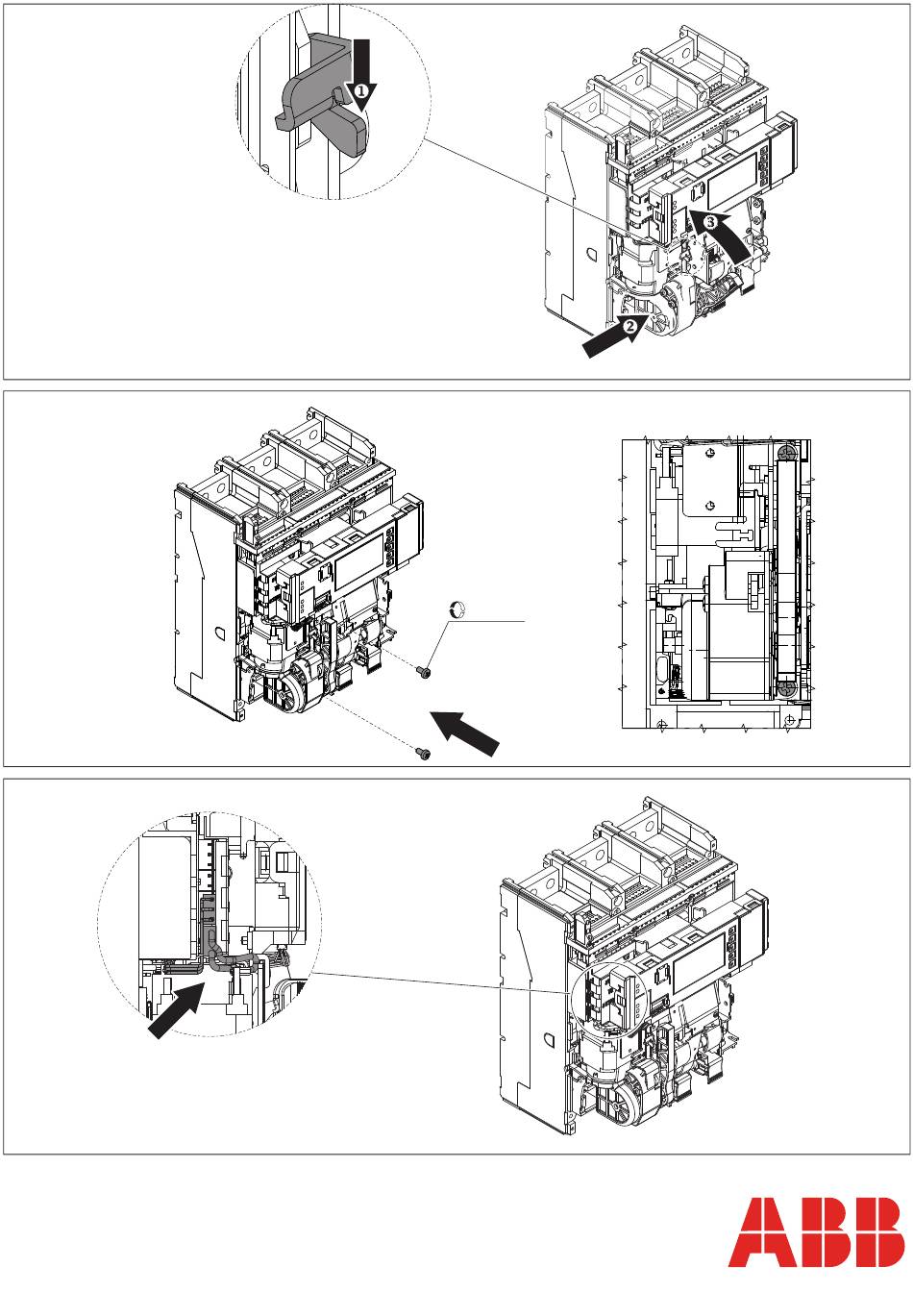 1

3

2

ABB