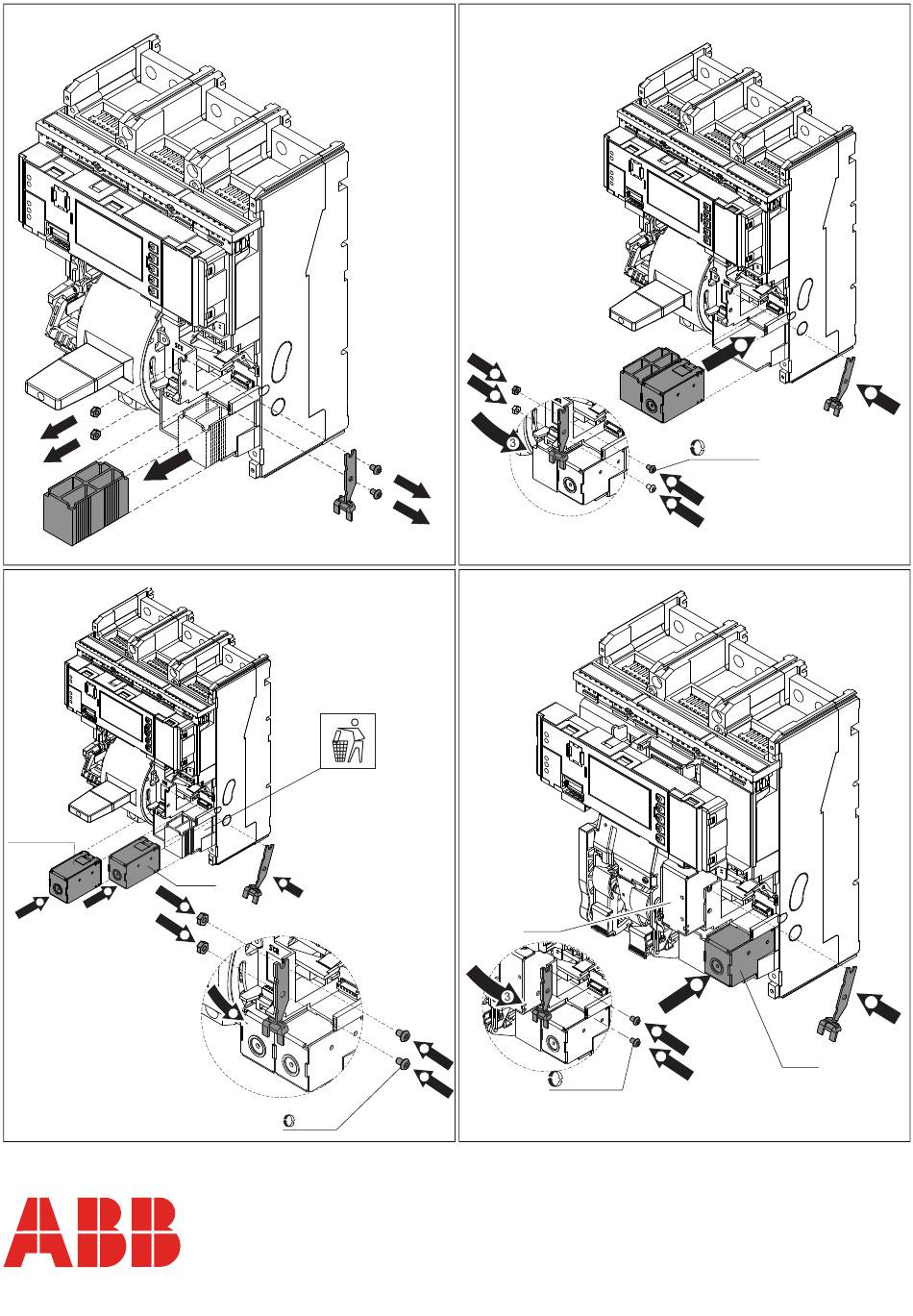 3

3

ABB