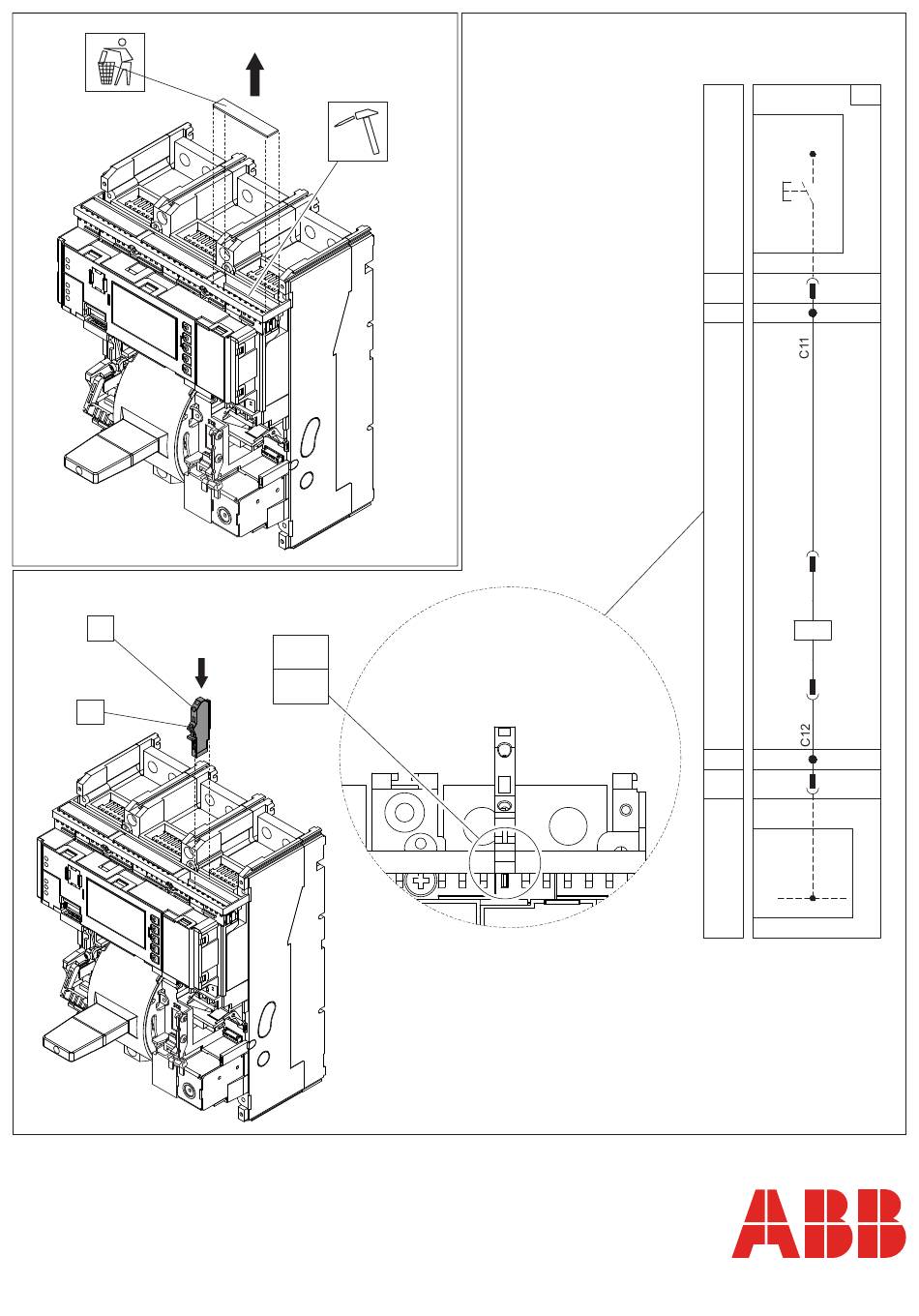 C11

C12

ABB