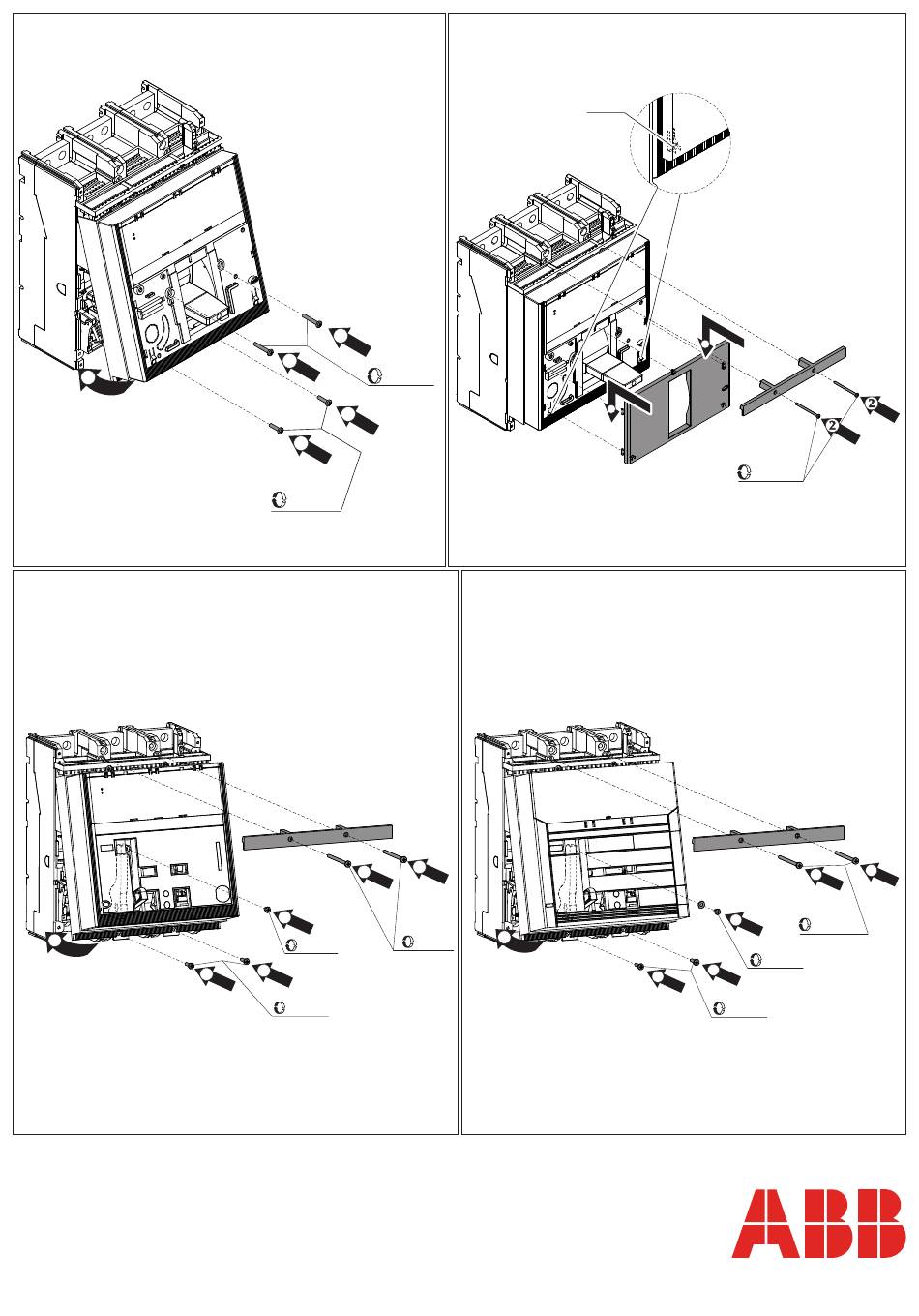 2
2
ABB