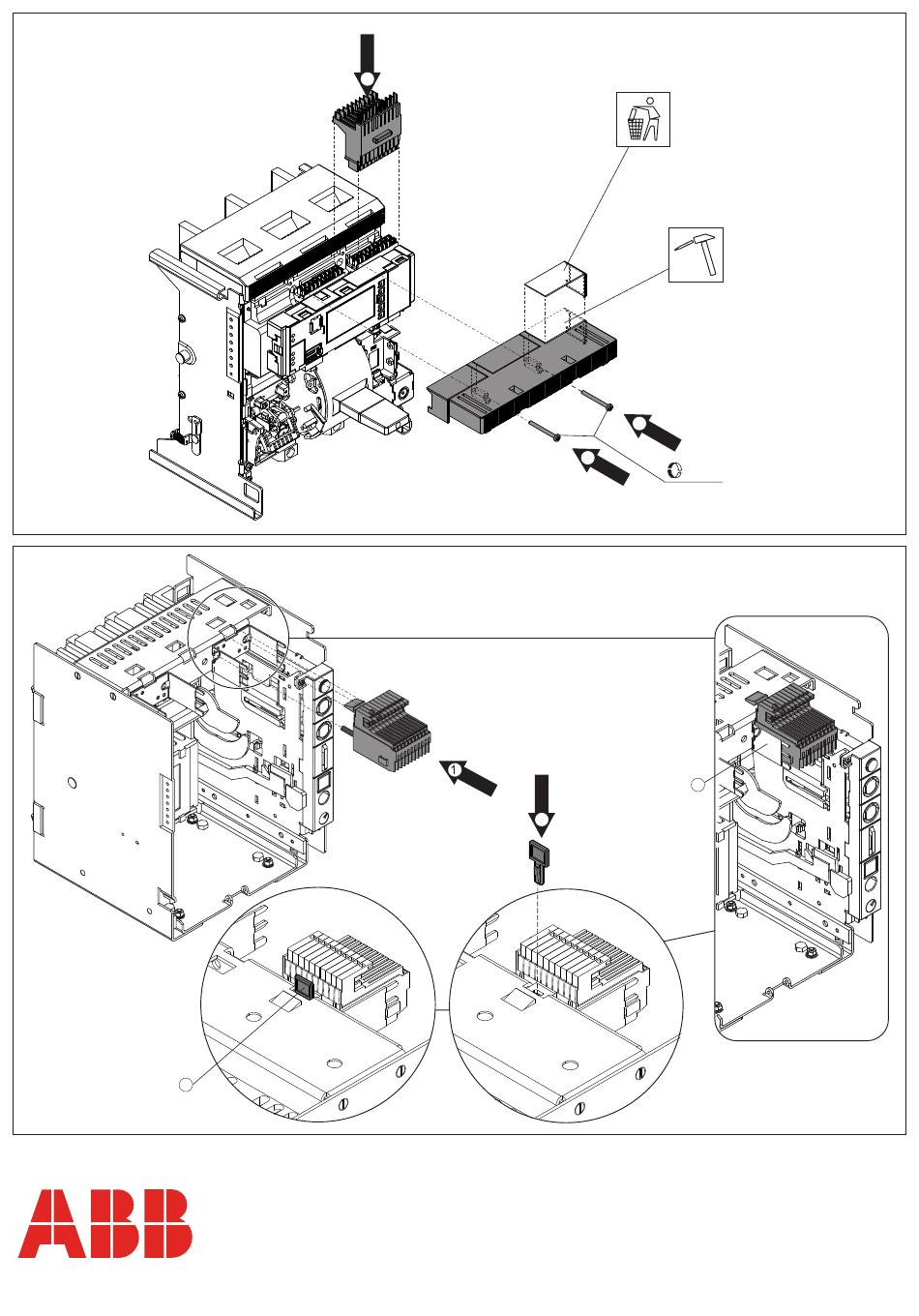 1

ABB