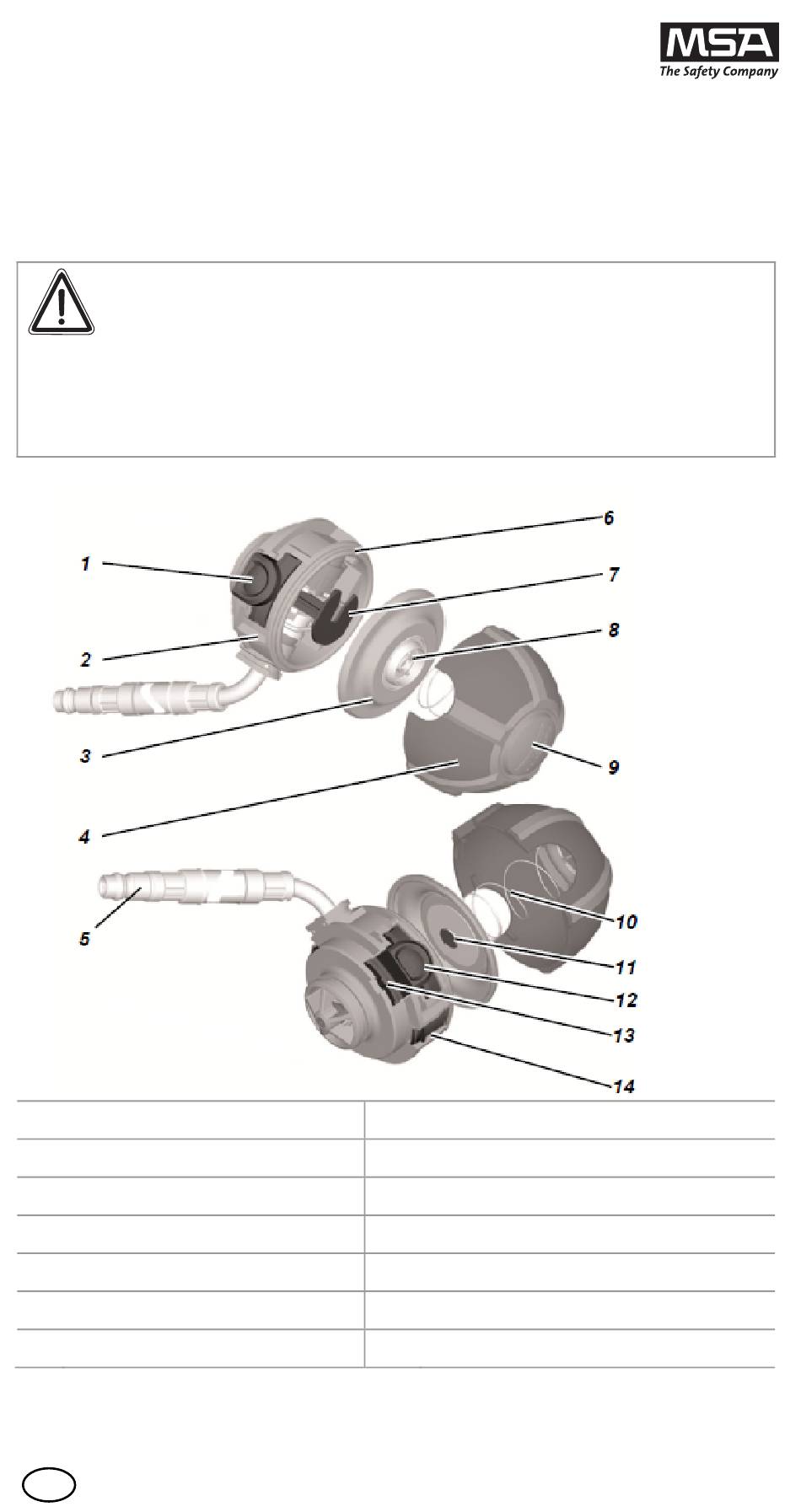 MSA
The Safety Company

1
2
3
4
5
6
7
8
9
10
11
12
13
14