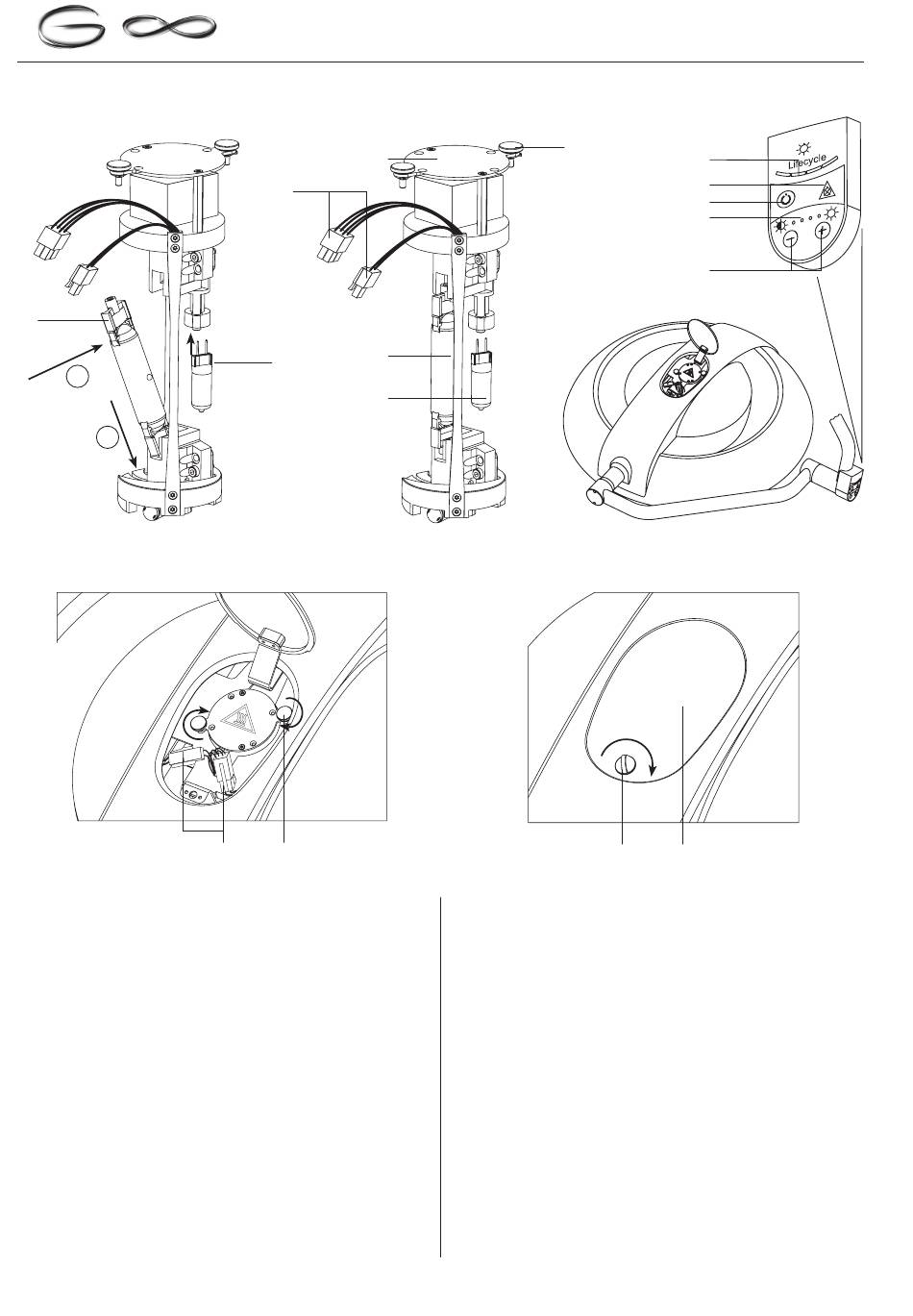 Lifecycle