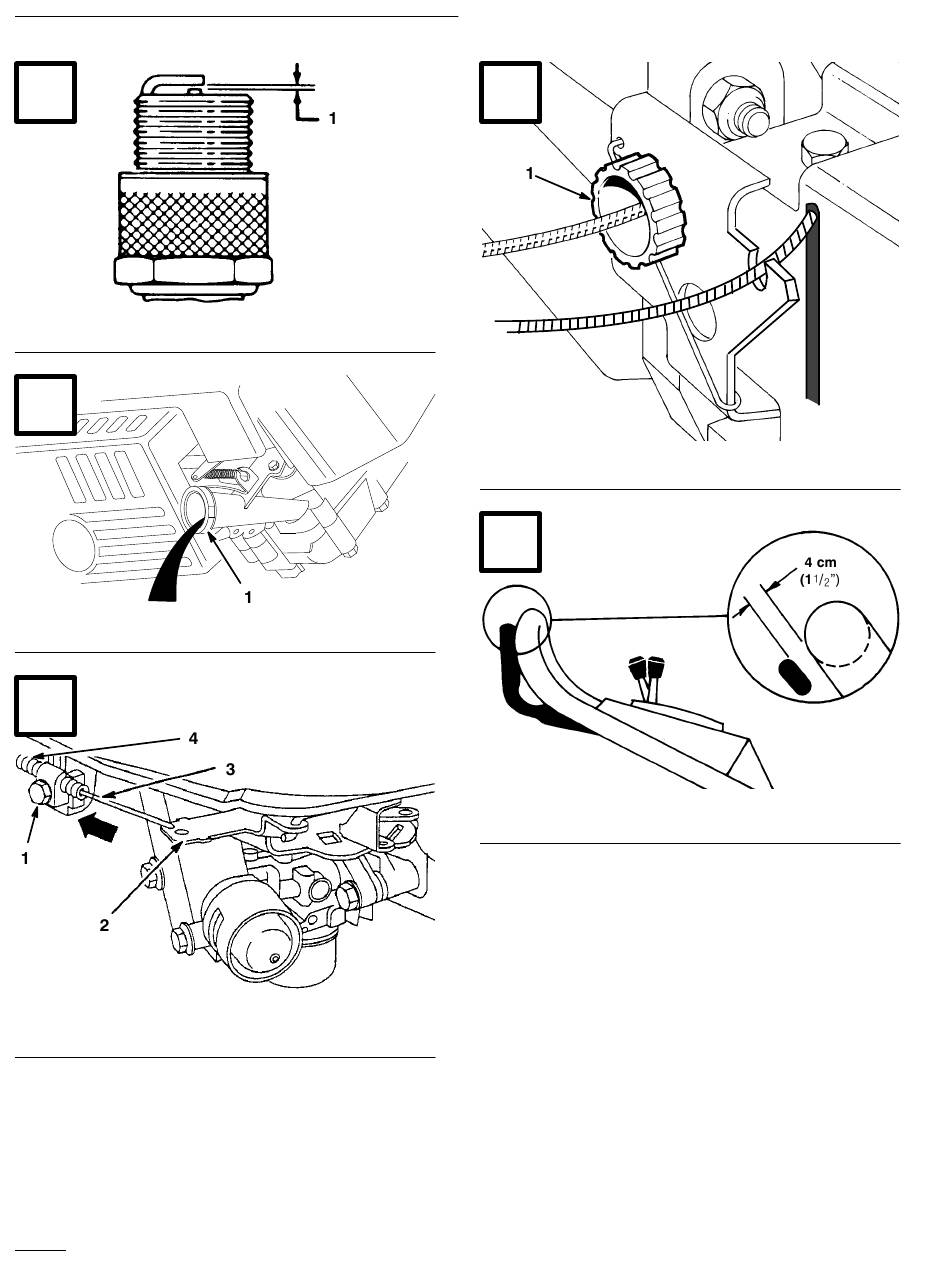 1

1

4

3

1

2

1

4 cm
($1\frac{1}{2}$")