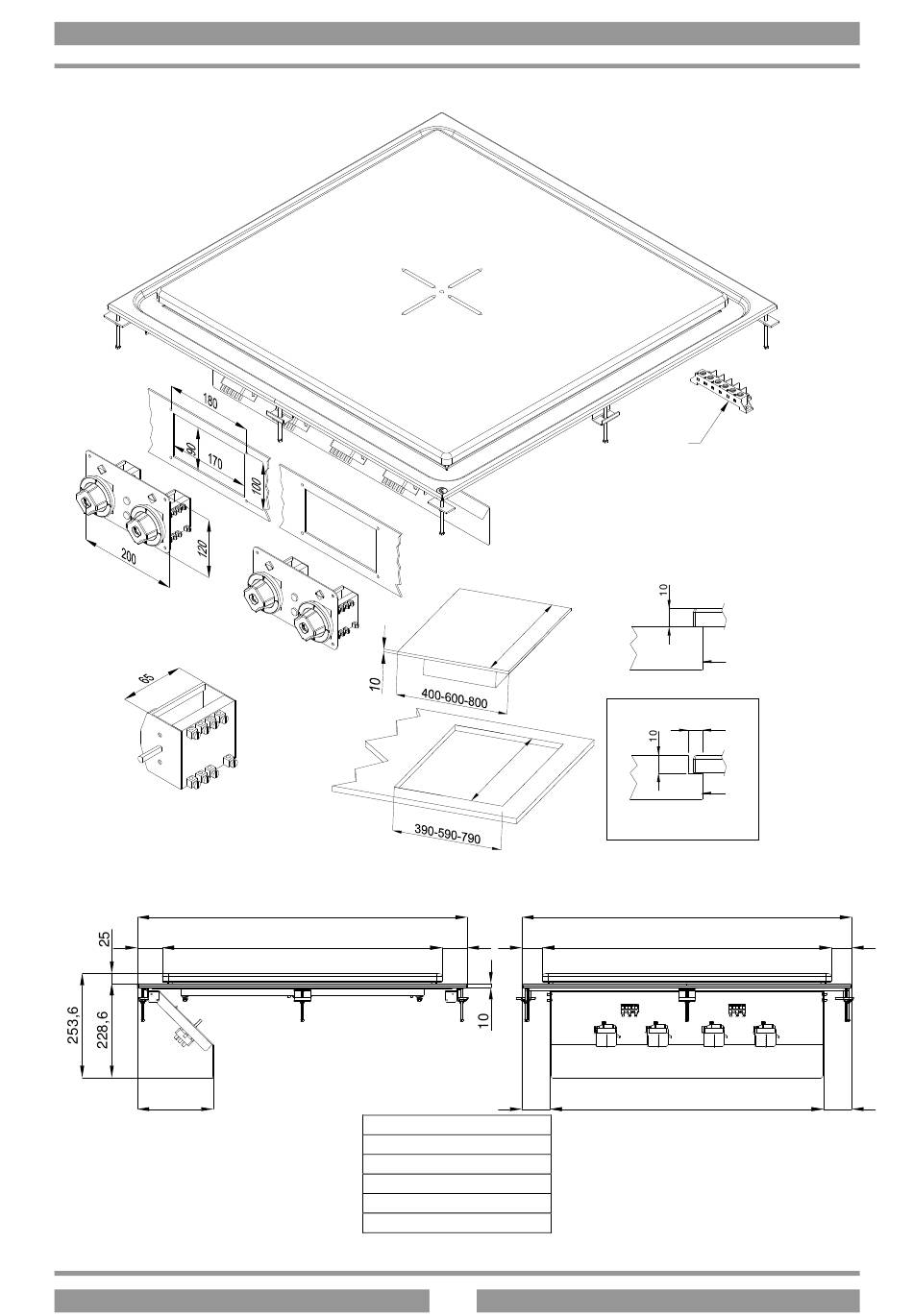 180

90

170

100

200

120

65

10

400-600-800

390-590-790

10

10

25

253,6

228,6

10