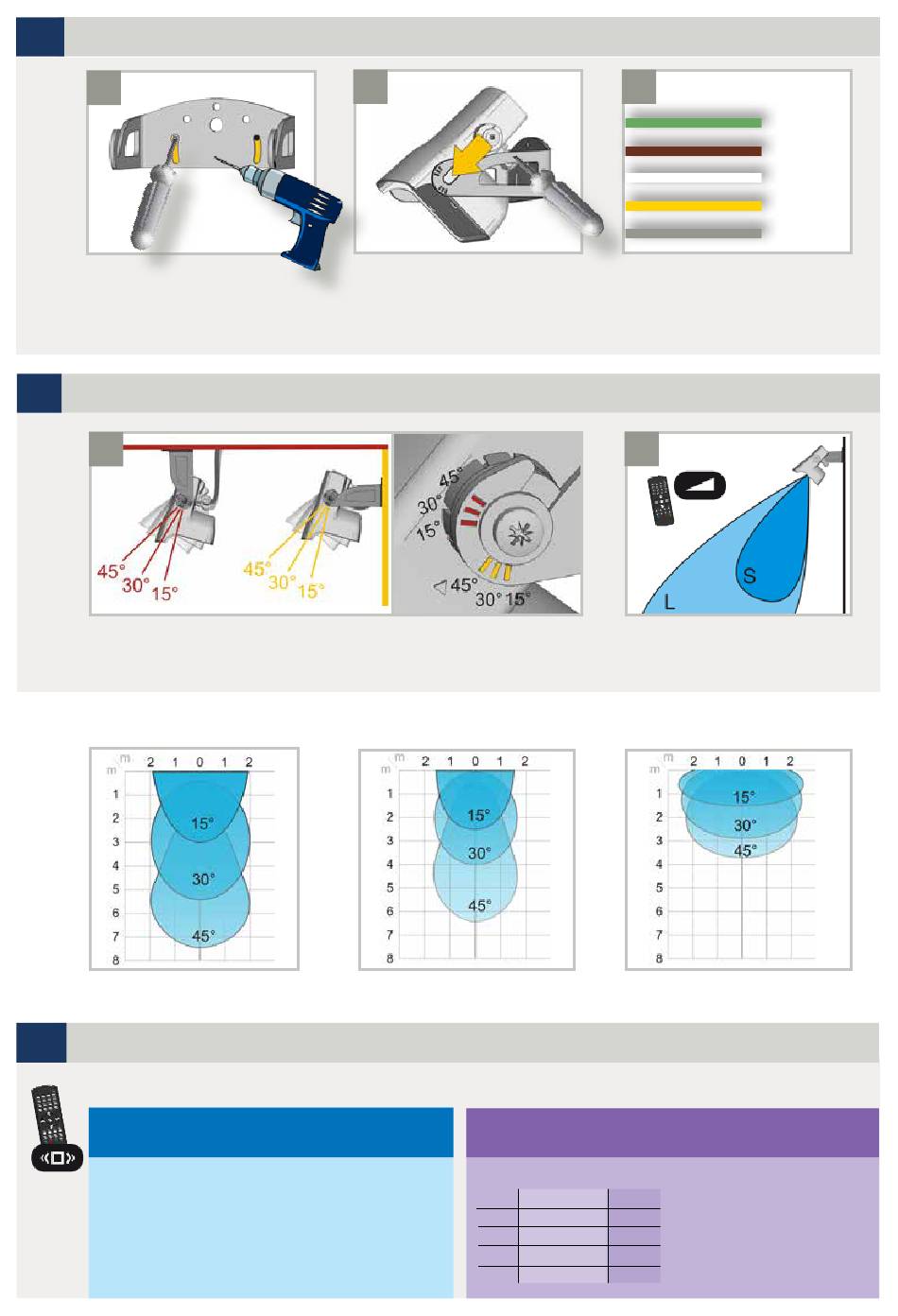 45° 30° 15°

45° 30° 15°

45° 30° 15°

45° 30° 15°

S

L

m 2 1 0 1 2
m
1
2
3
4
5
6
7
8
15°
30°
45°

m 2 1 0 1 2
m
1
2
3
4
5
6
7
8
15°
30°
45°

m 2 1 0 1 2
m
1
2
3
4
5
6
7
8
15°
30°
45°