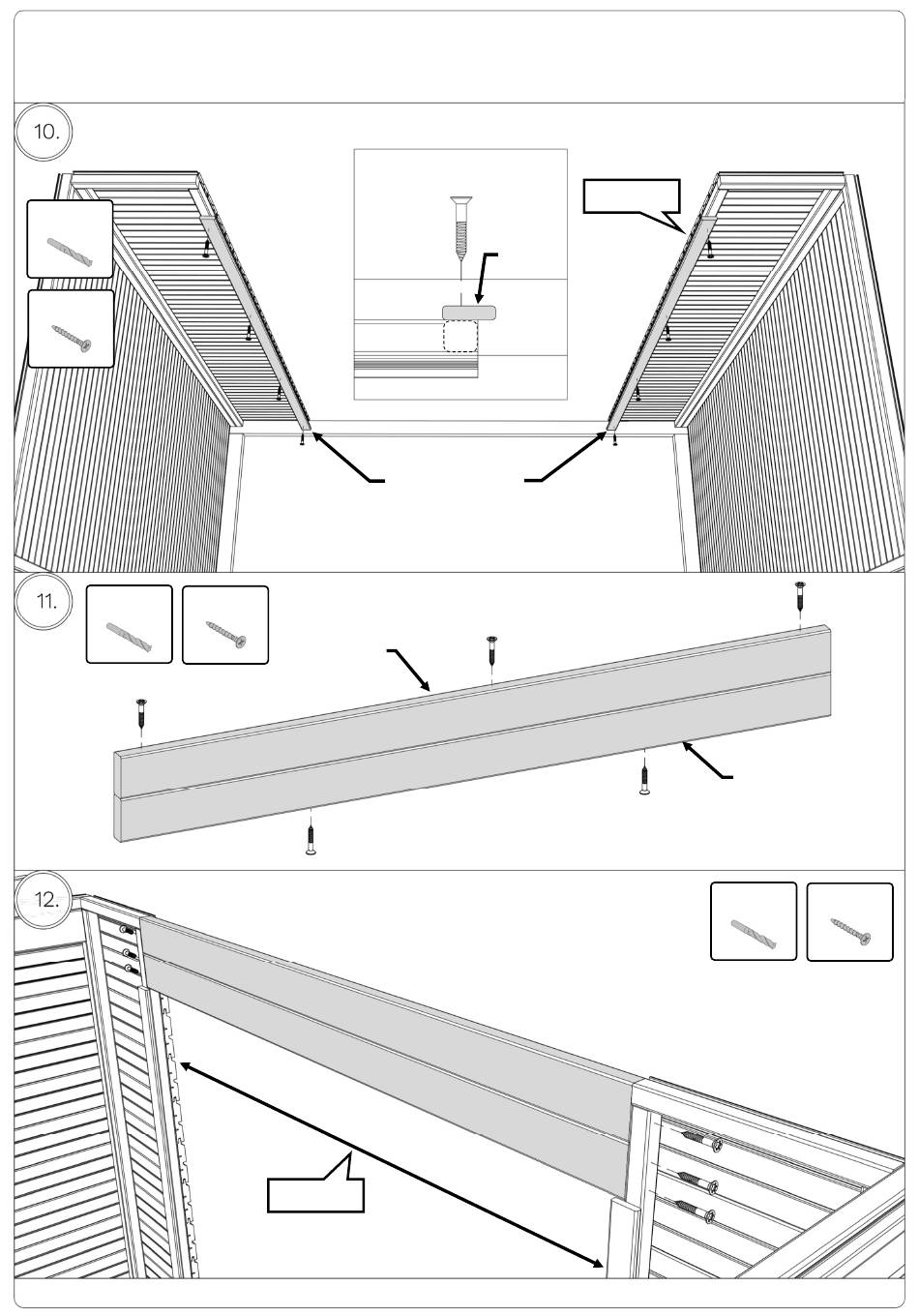 10.

11.

12.