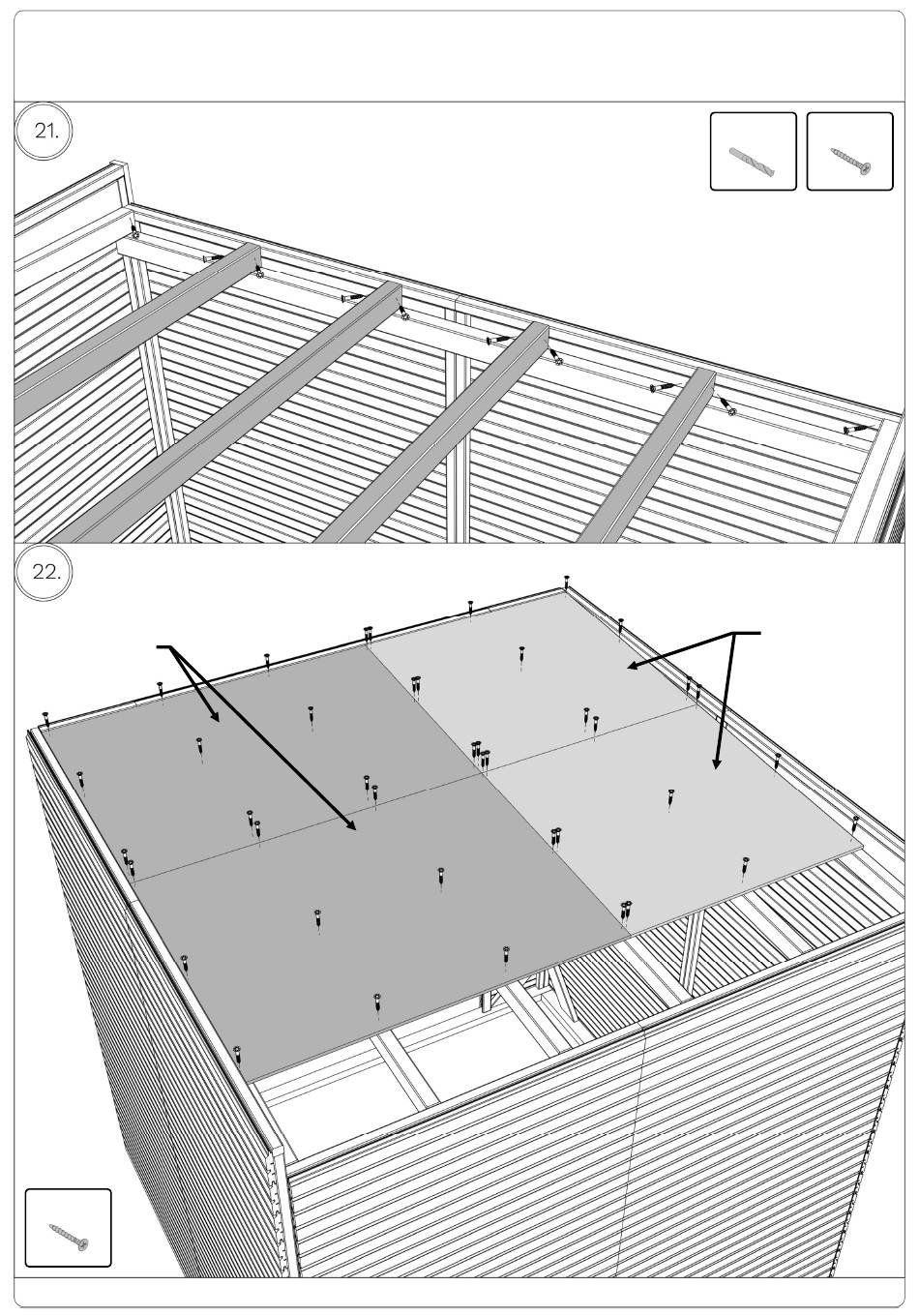 21.

22.