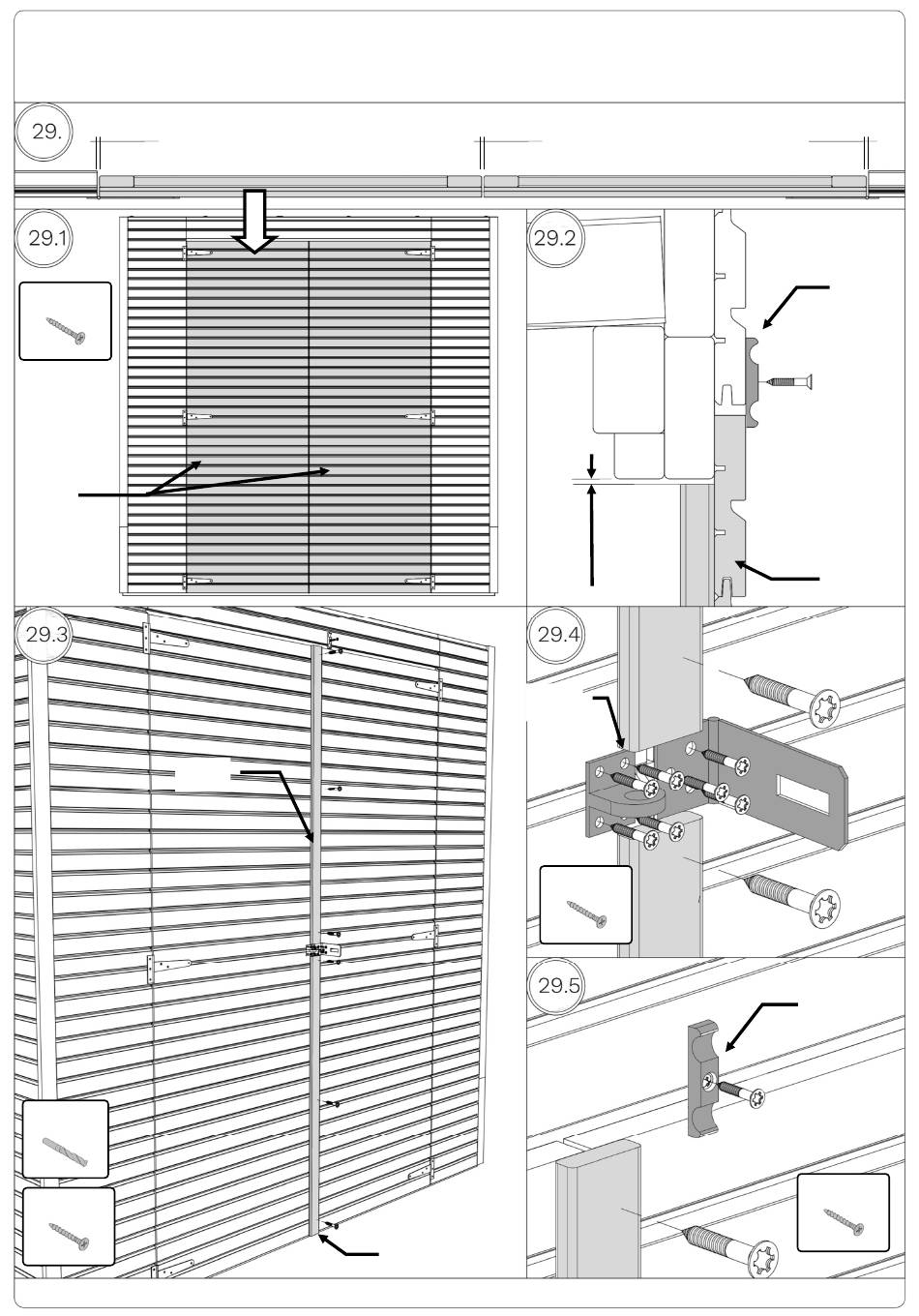 29.

29.1

29.2

29.3

29.4

29.5