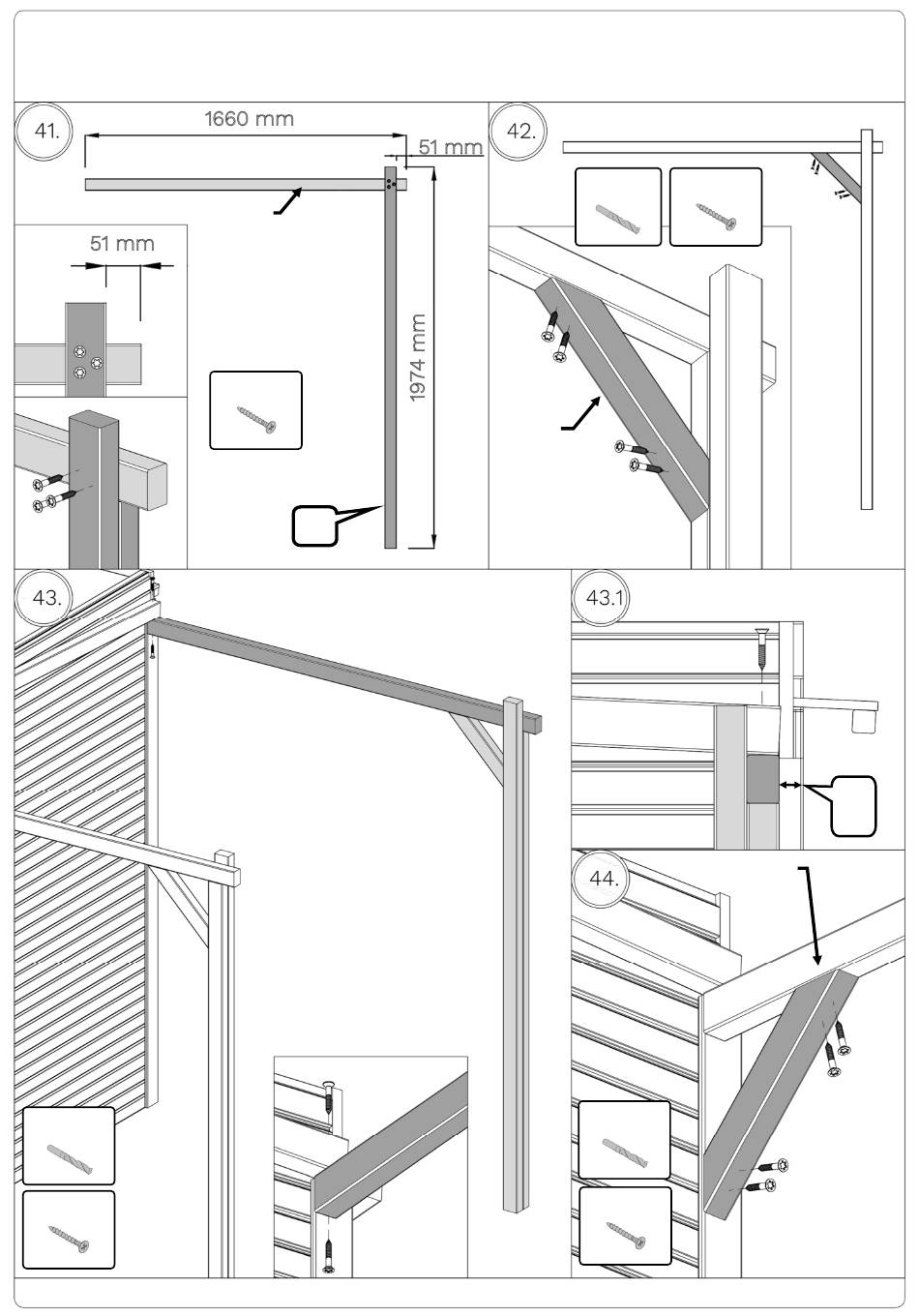 41.

1660 mm

51 mm

51 mm

1974 mm

42.

43.

43.1

44.