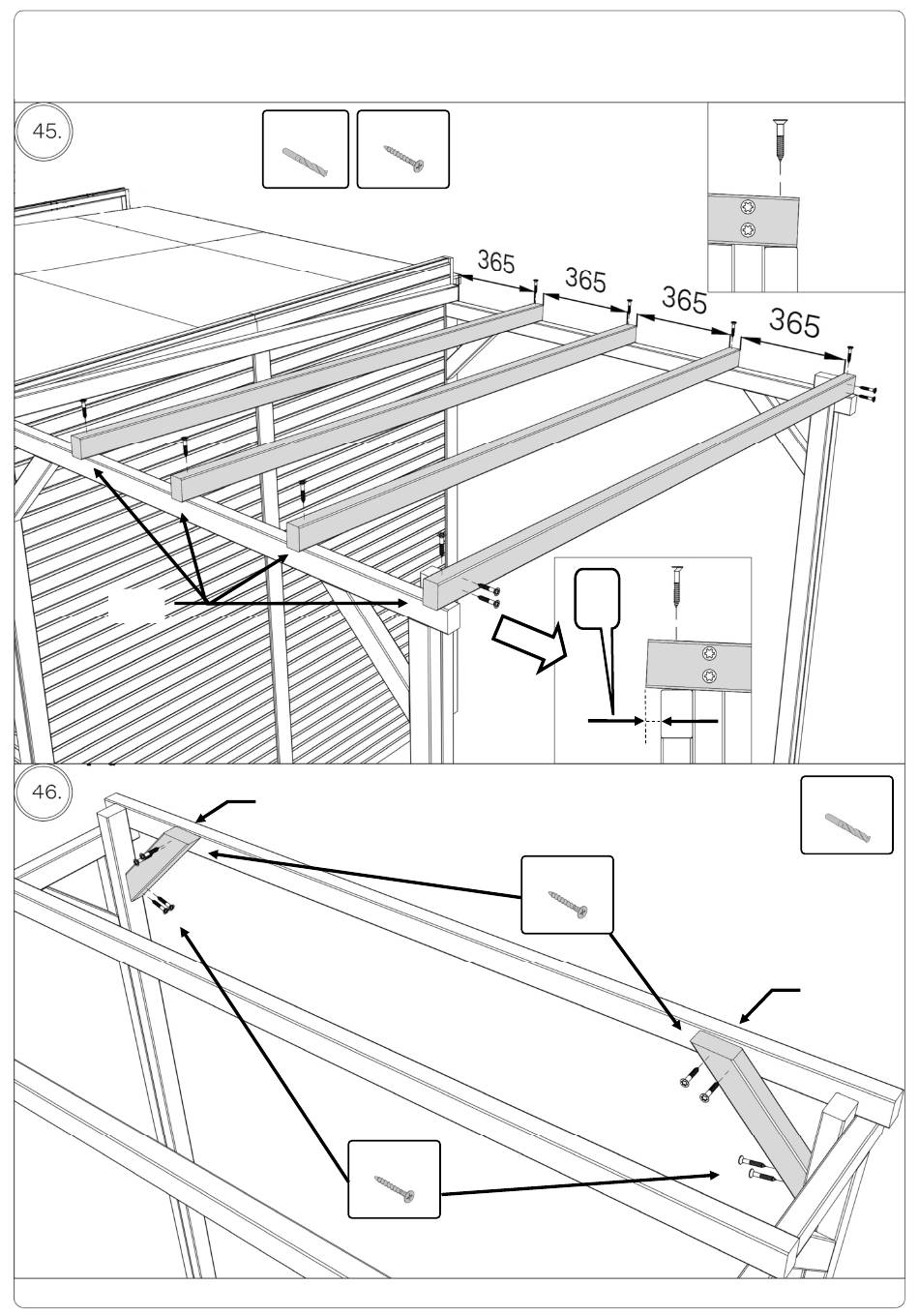 45.

365

365

365

365

46.