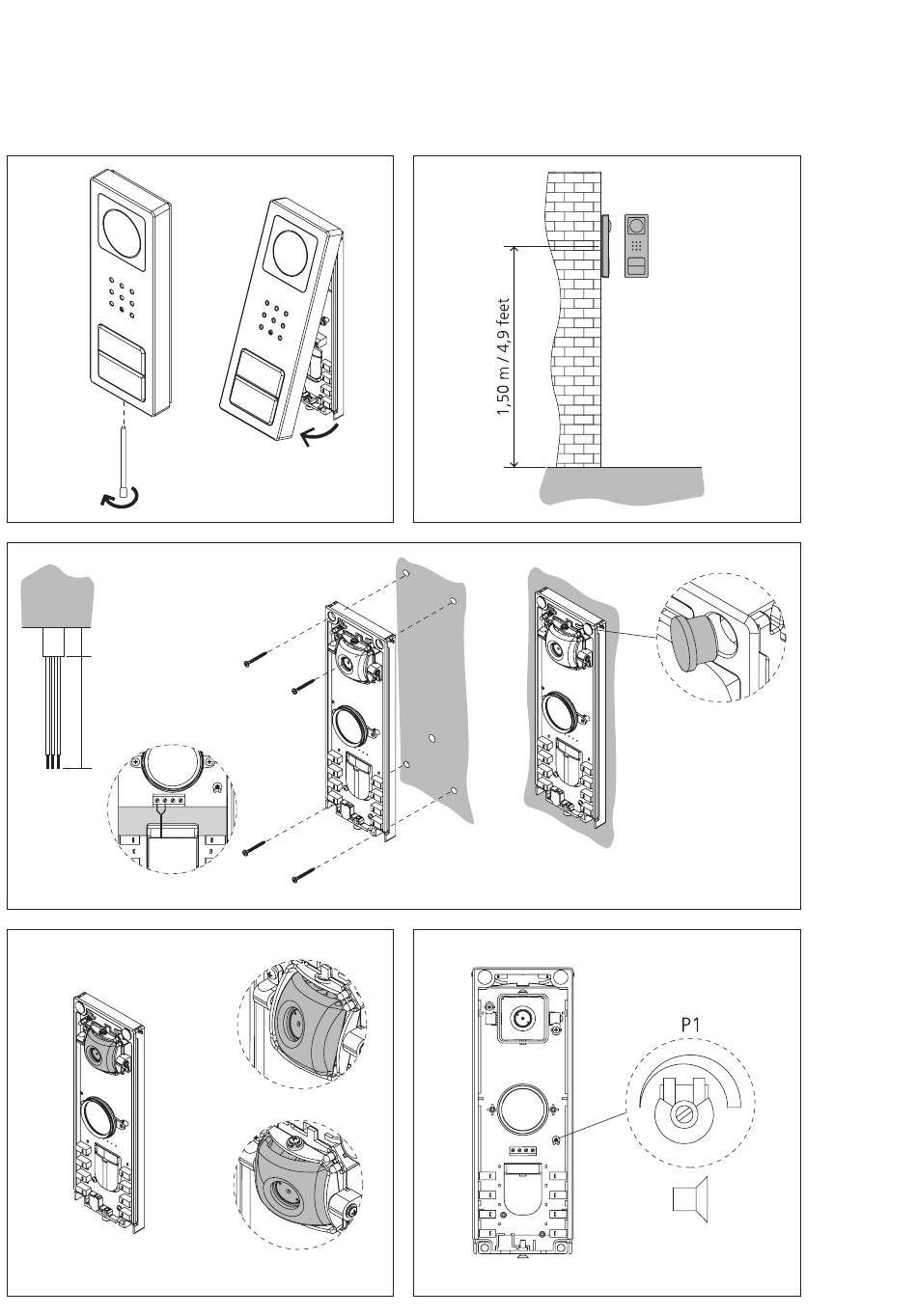 1,50 m / 4,9 feet

P1