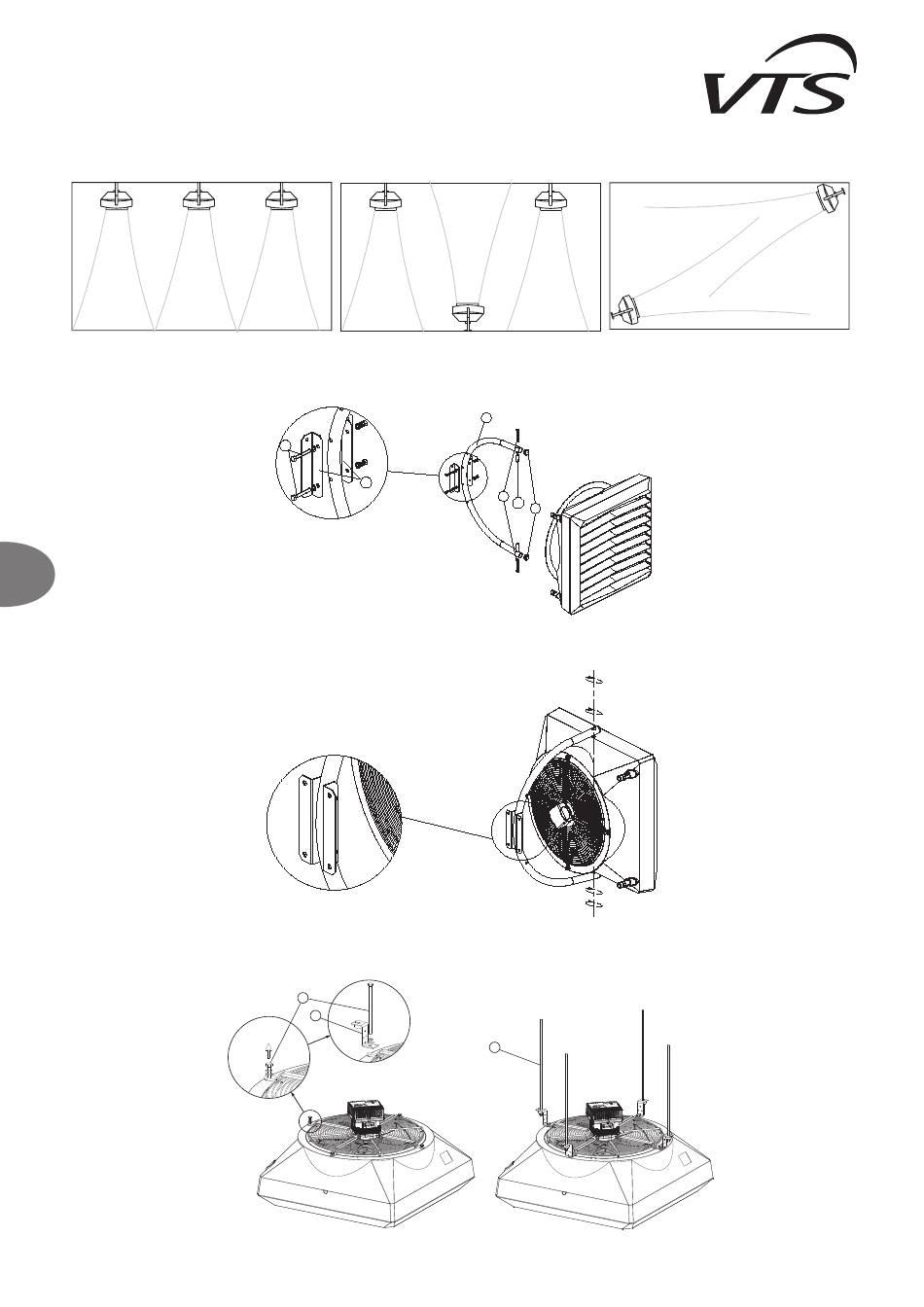 VTS