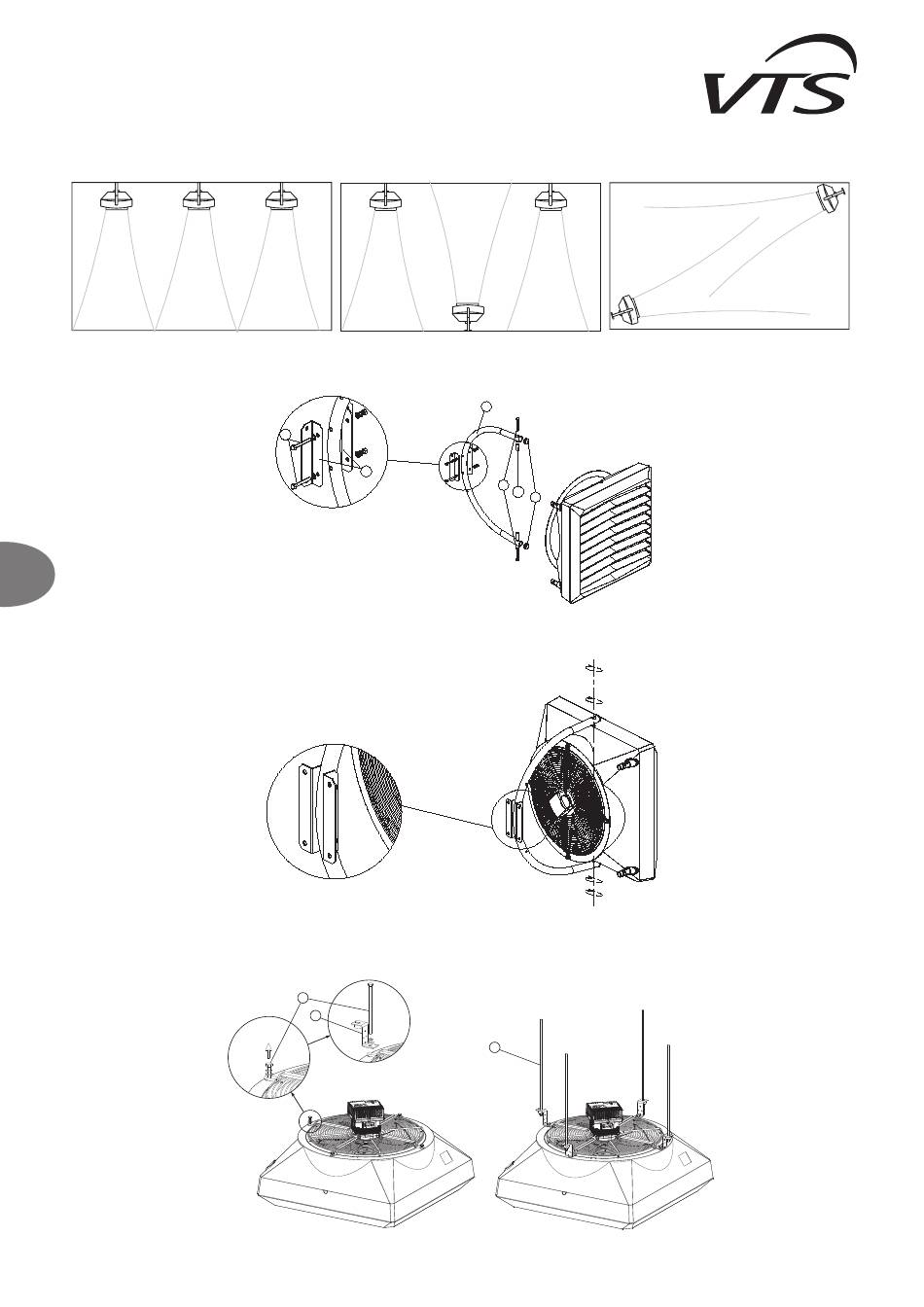 VTS