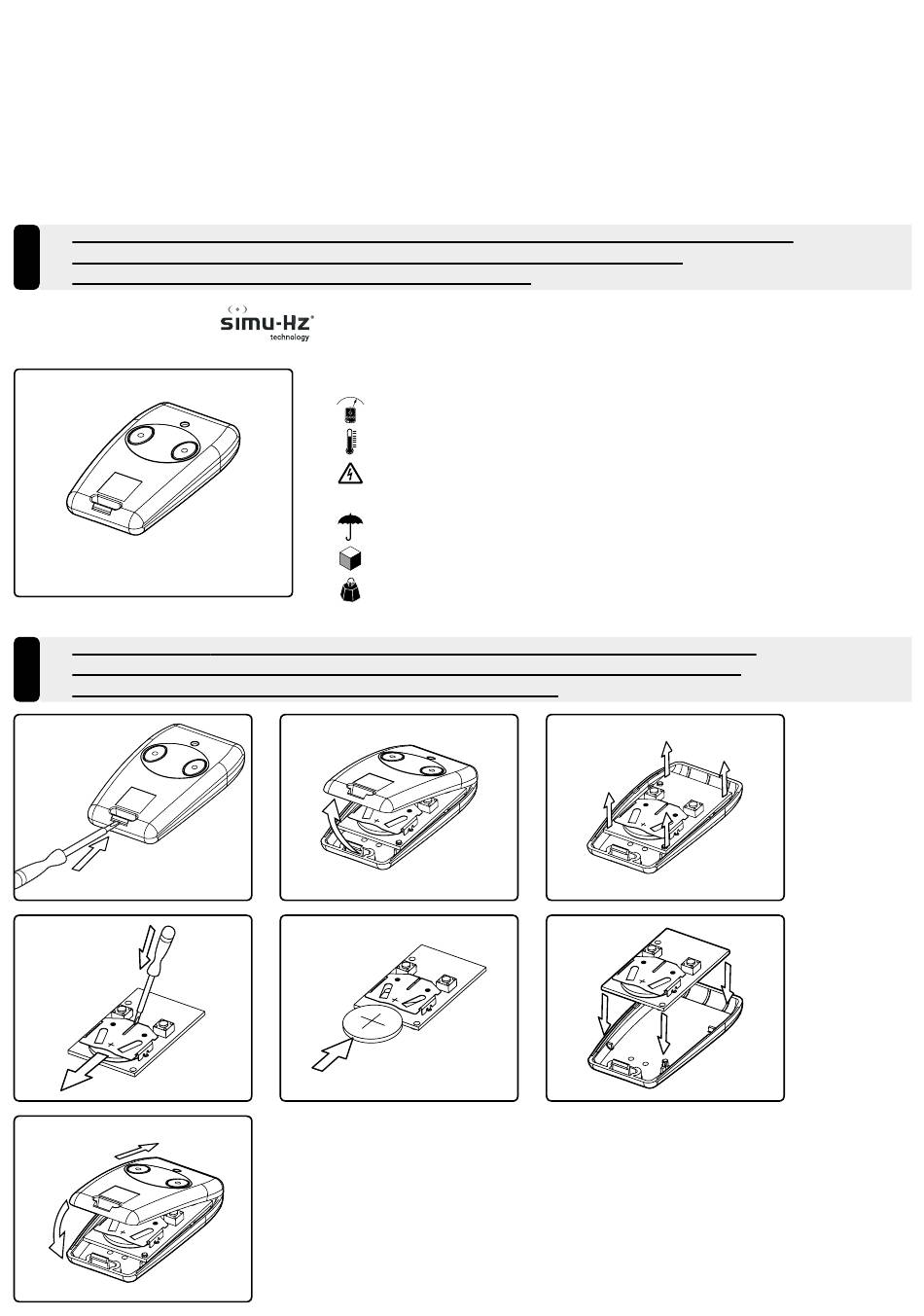 simu-Hz®
technology