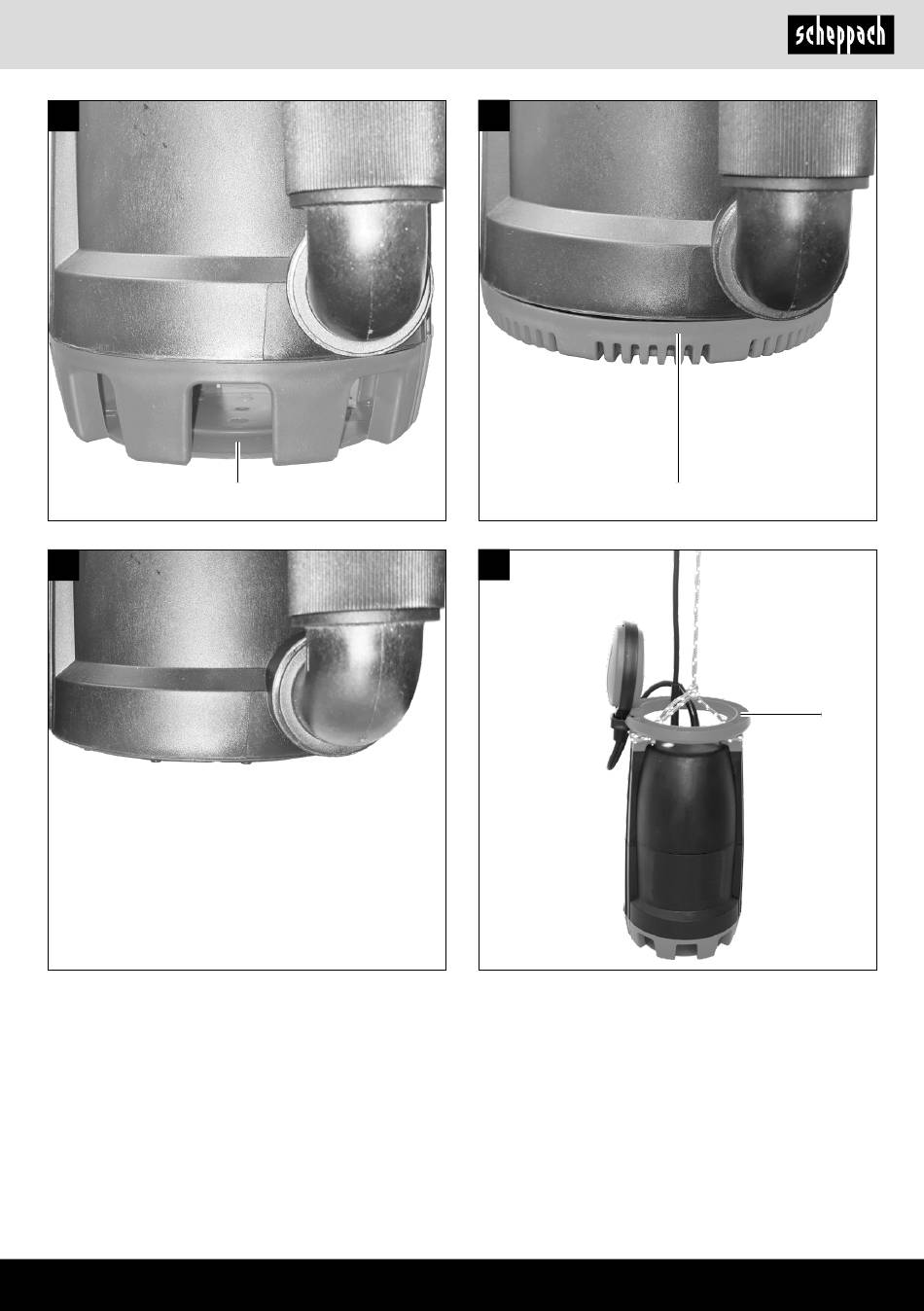 scheppach