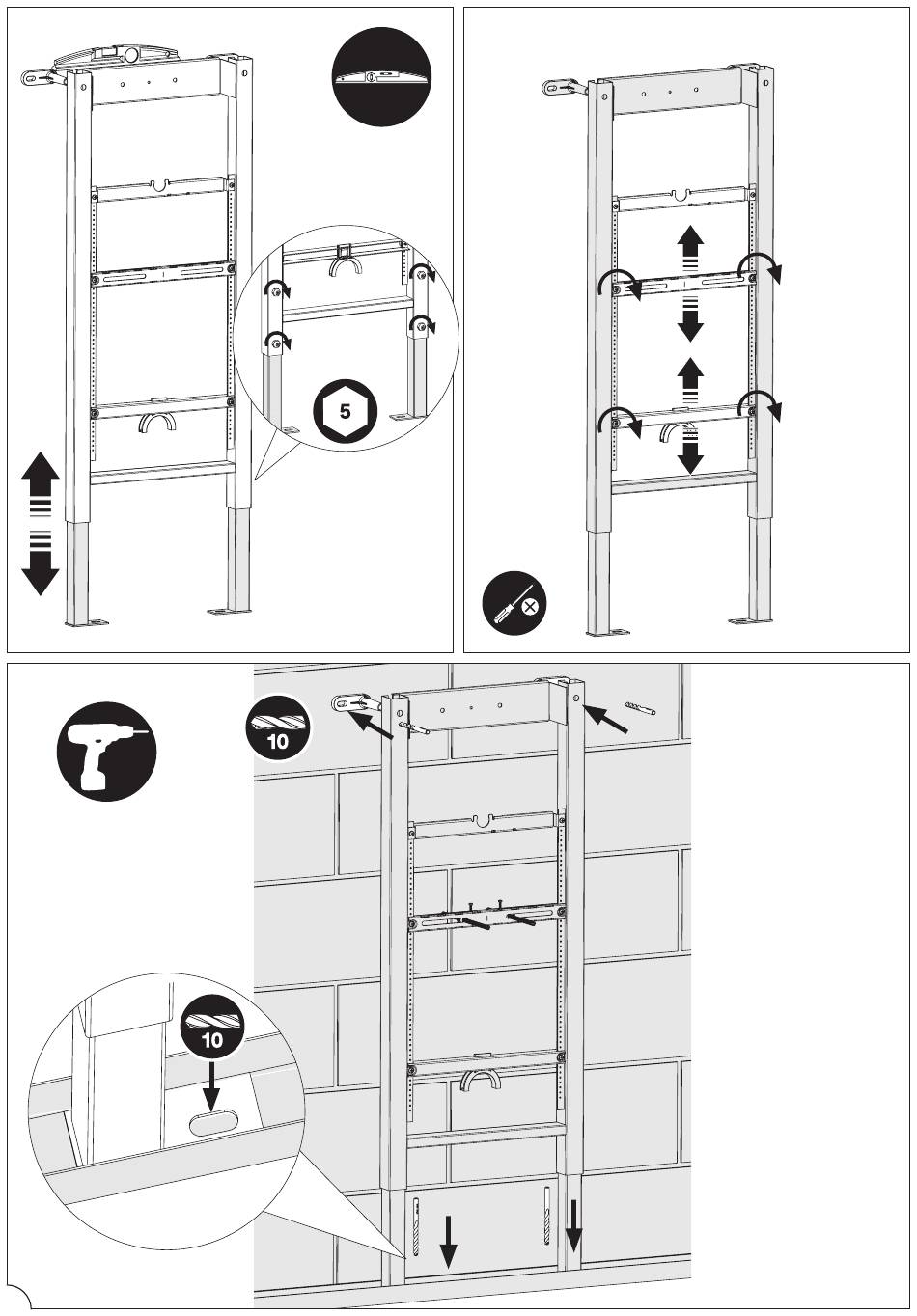 5

10

10