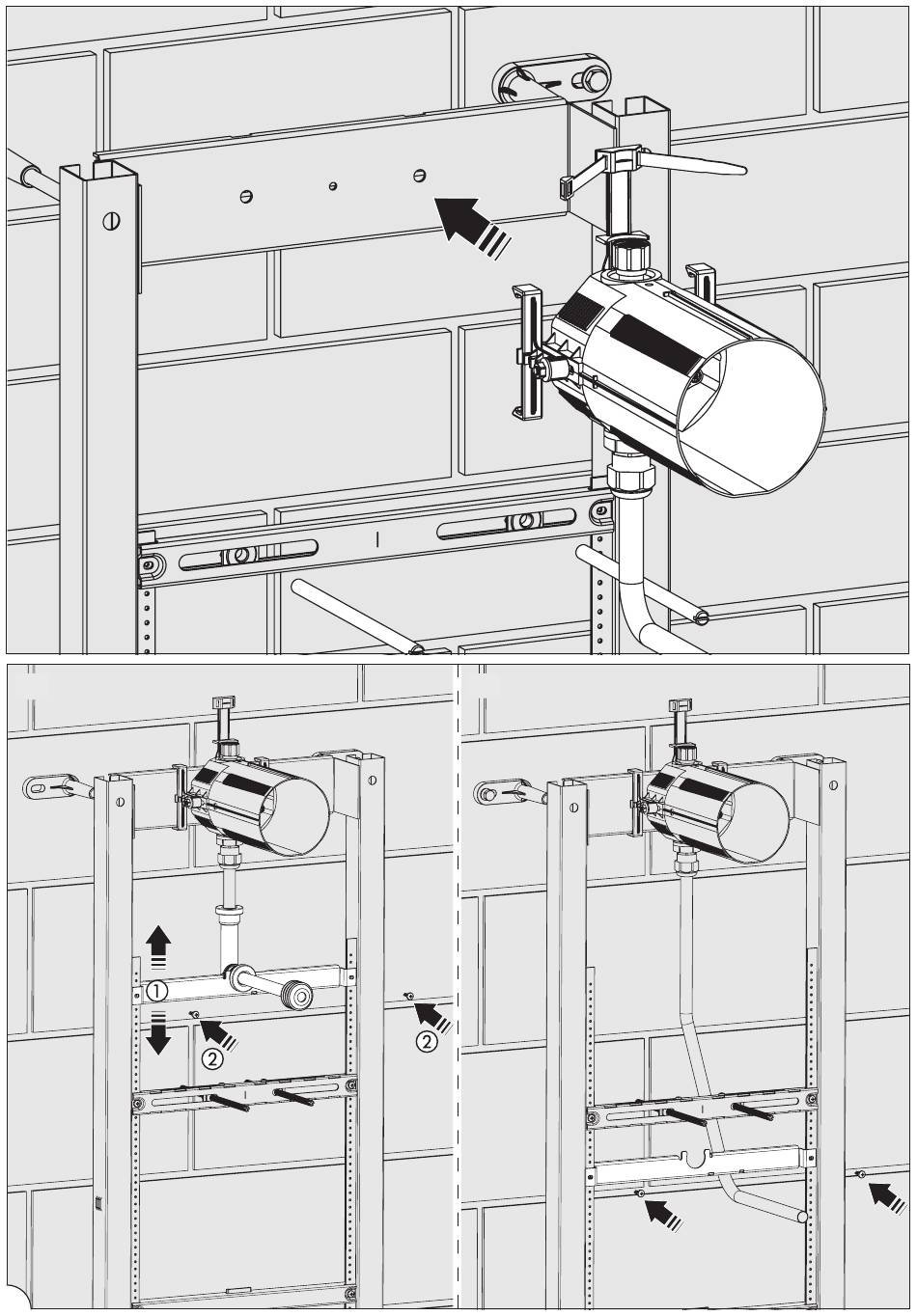 ①
②
②