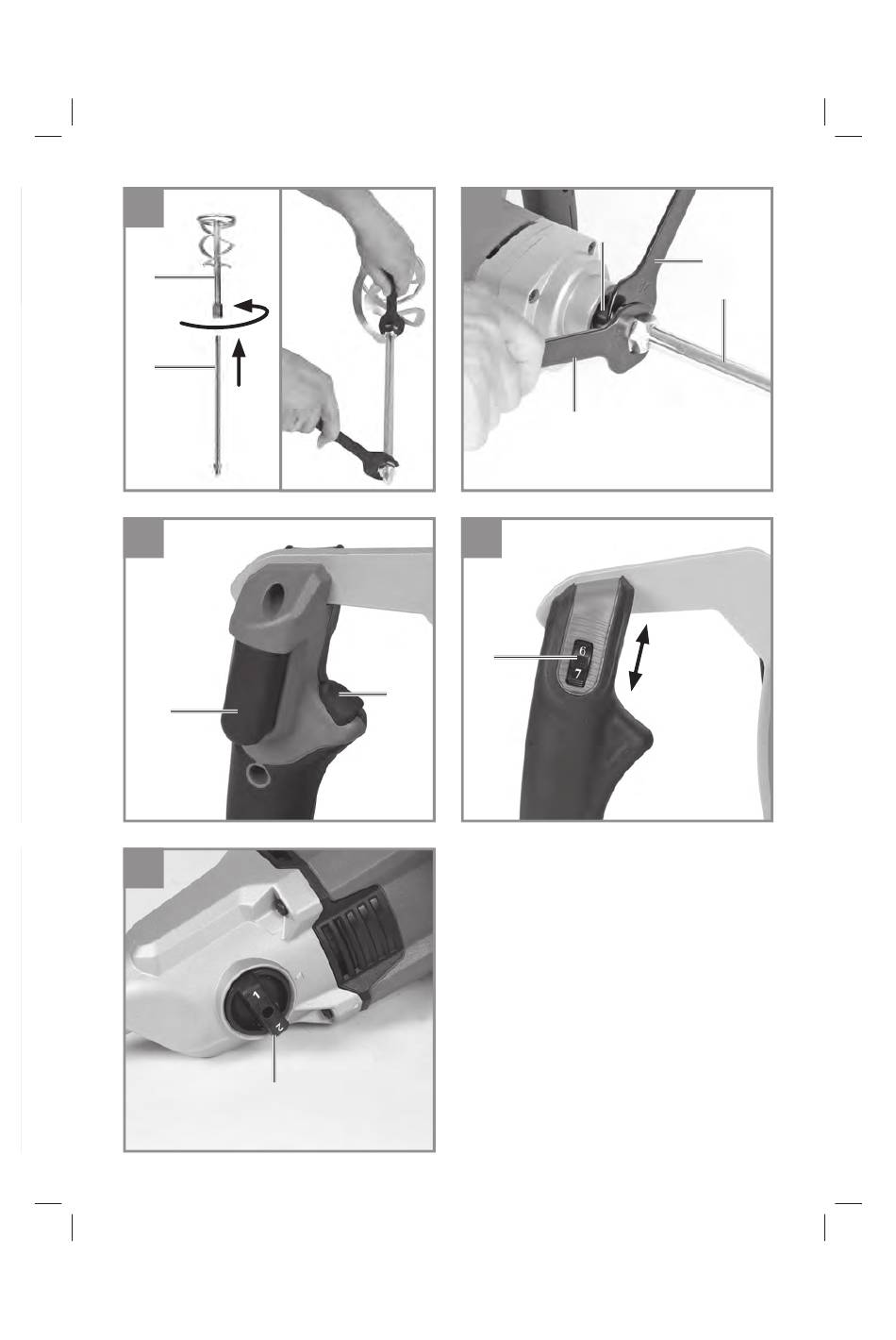 6
7

1
2