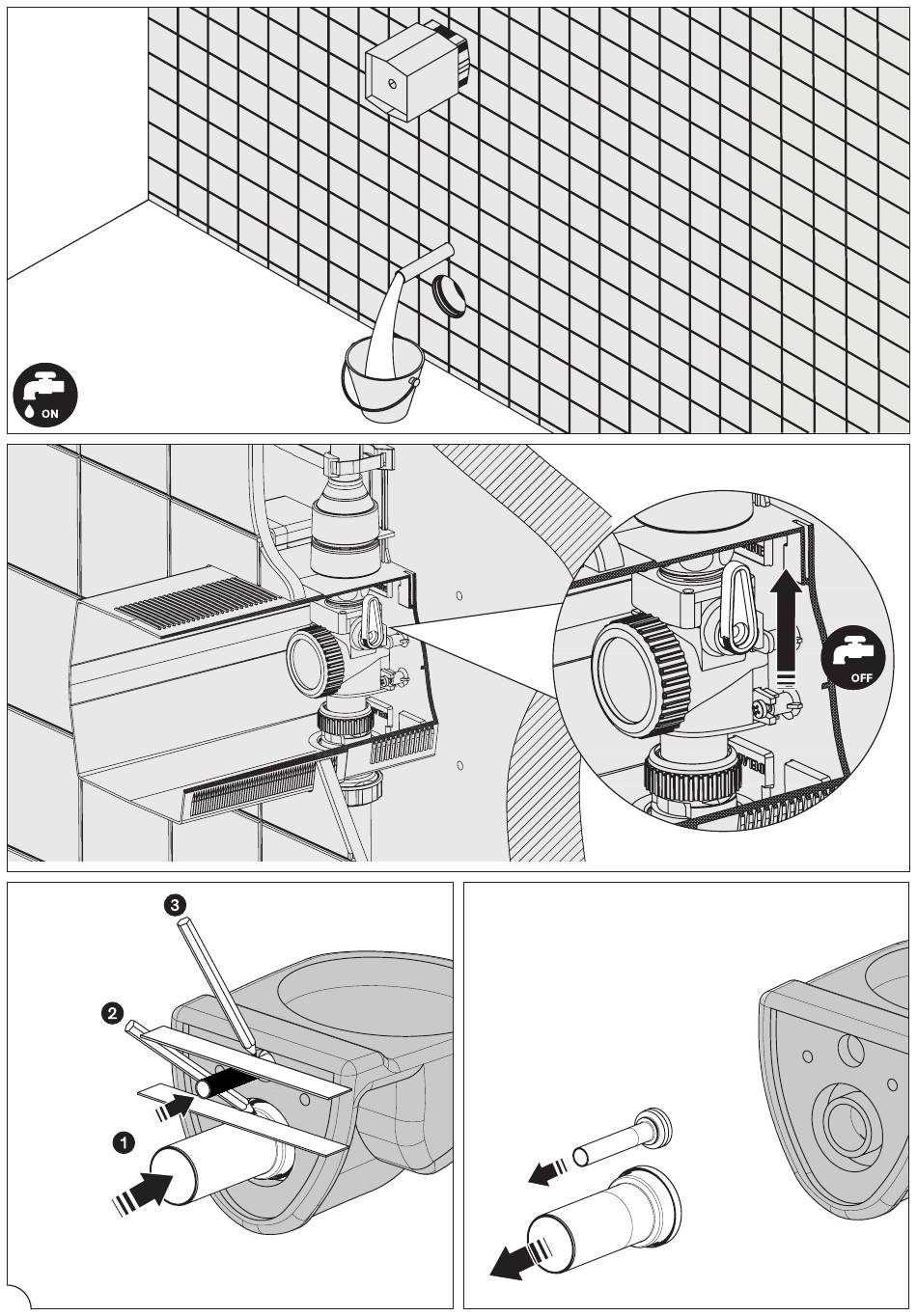 ON

OFF

3
2
1