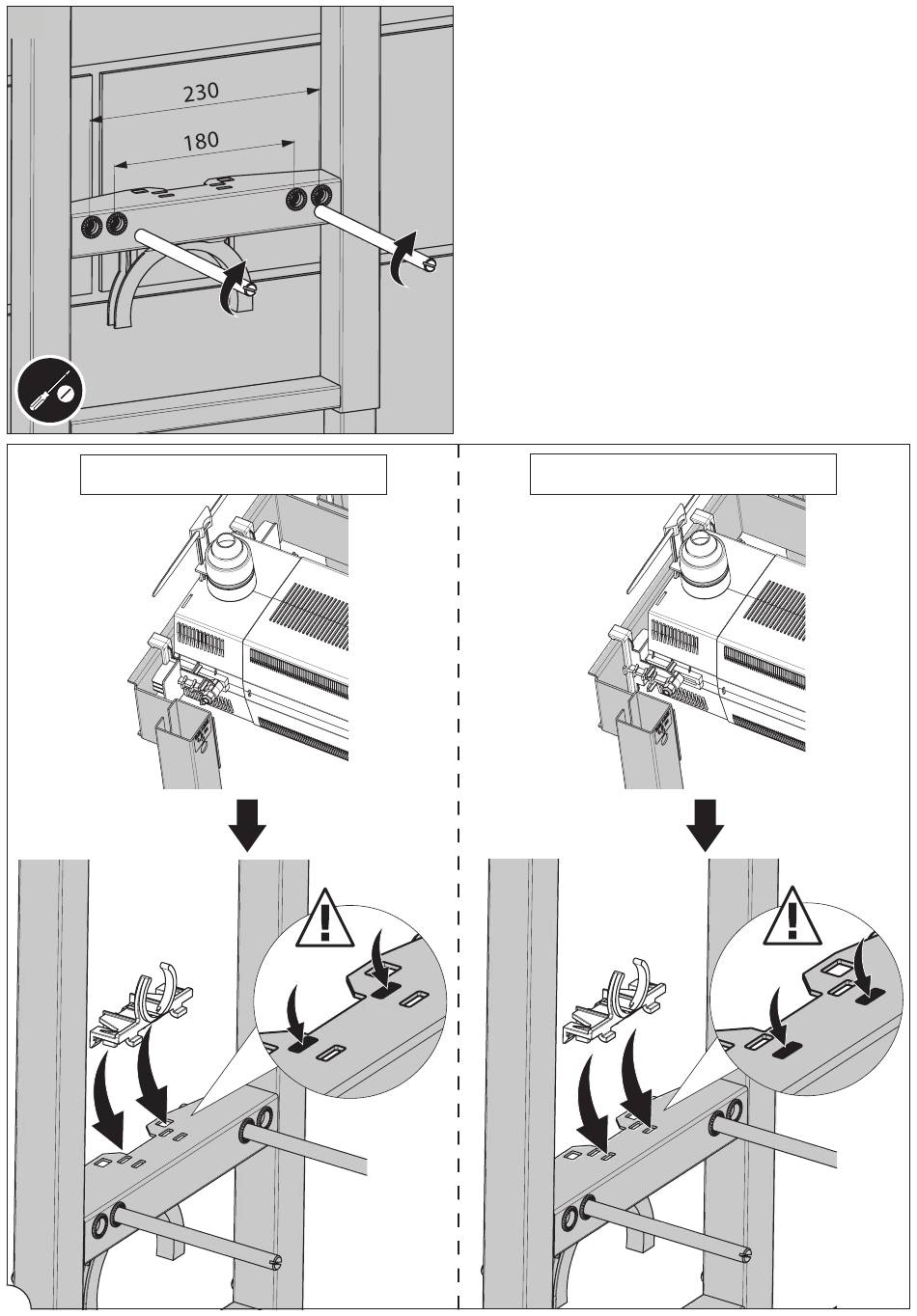 230

180