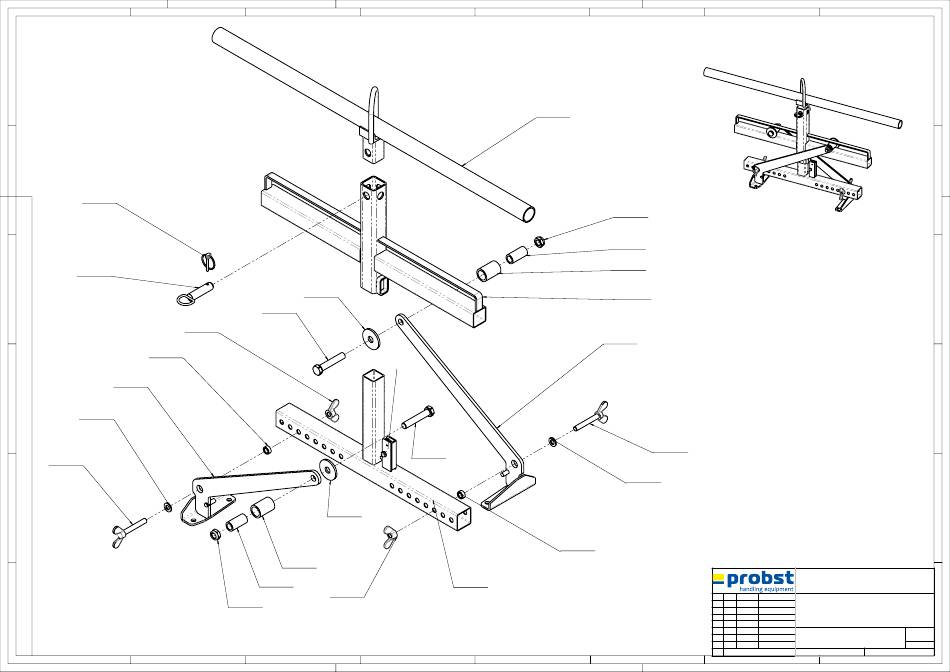 probst
handling equipment