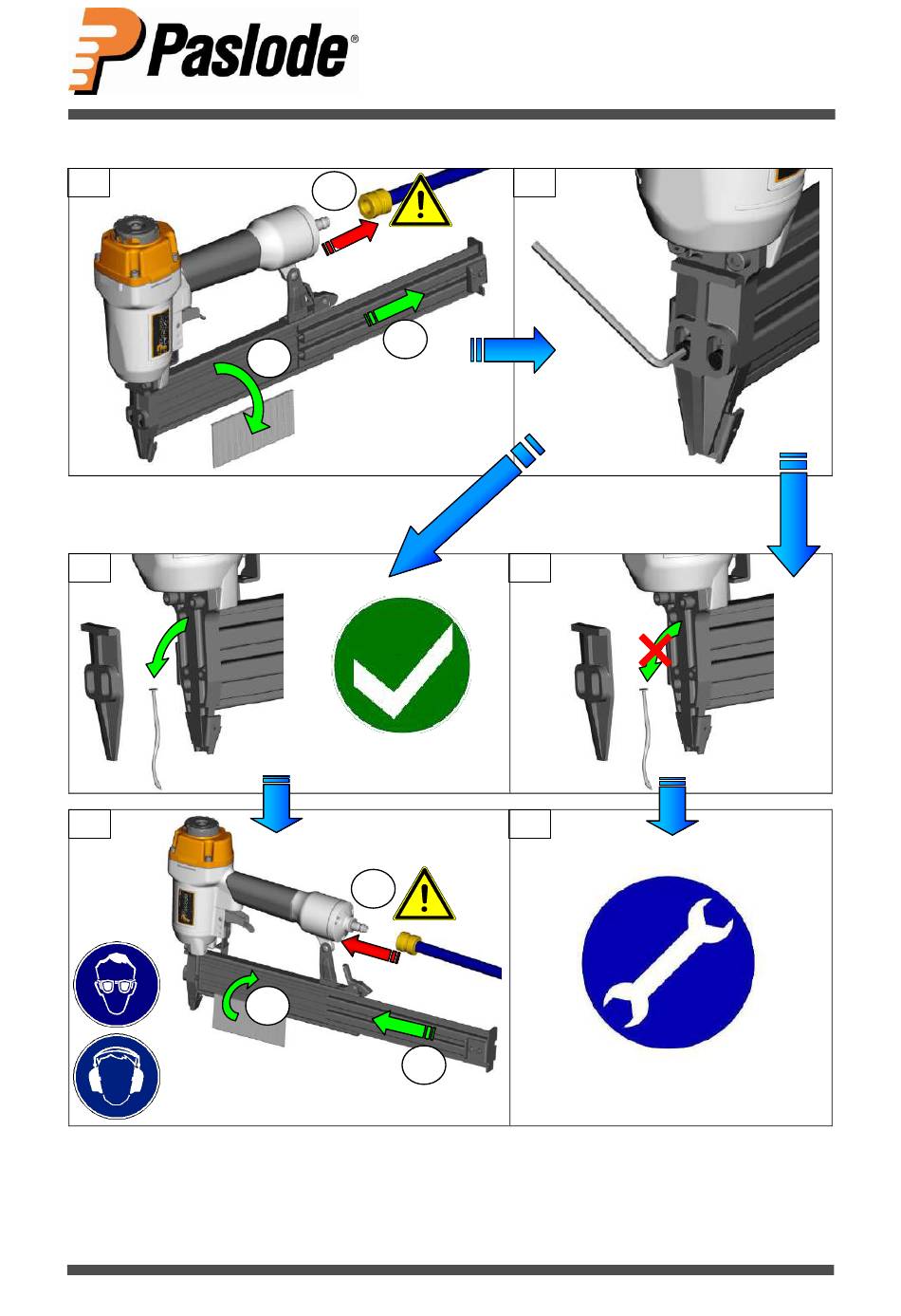 Paslode®