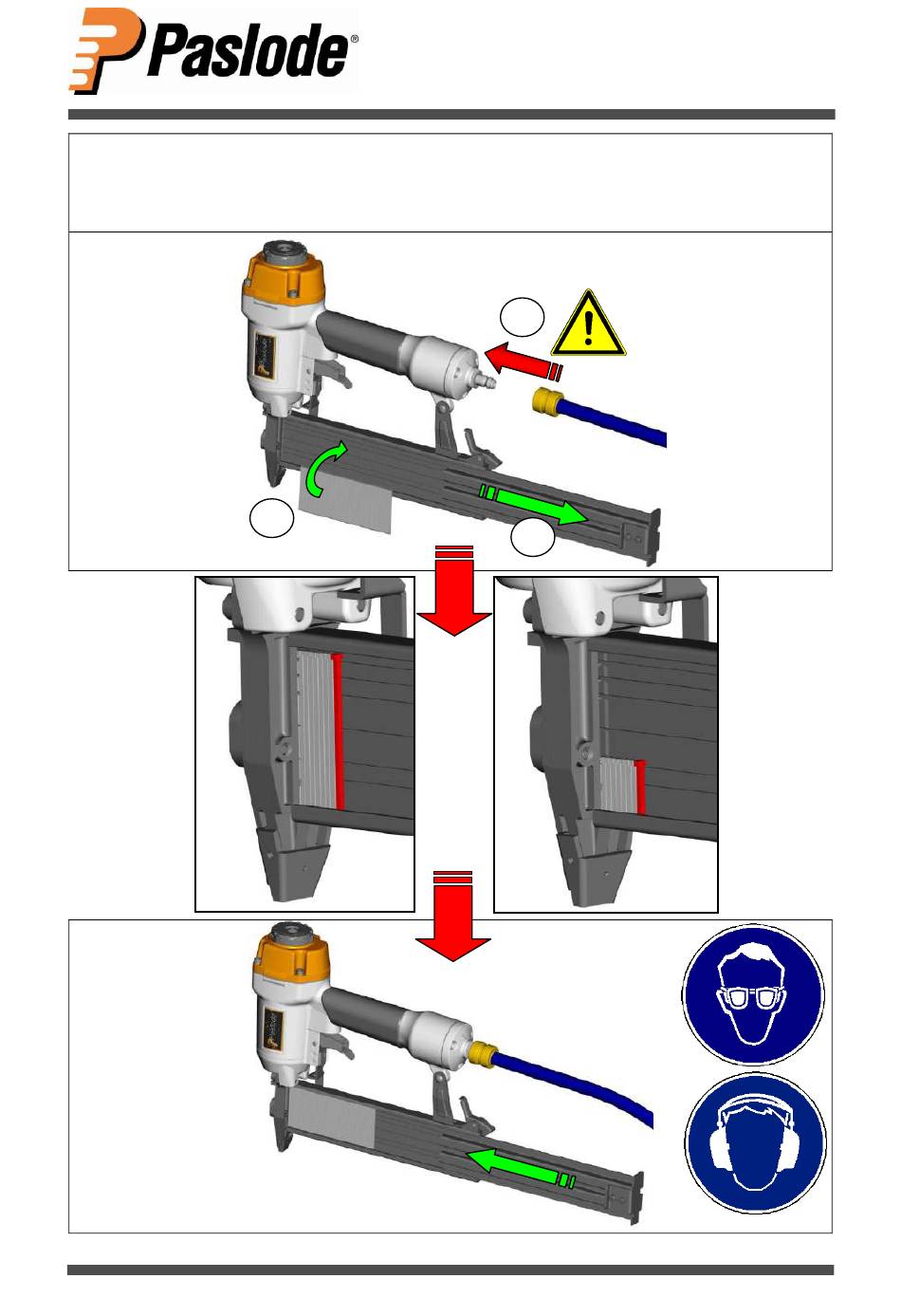 Paslode®