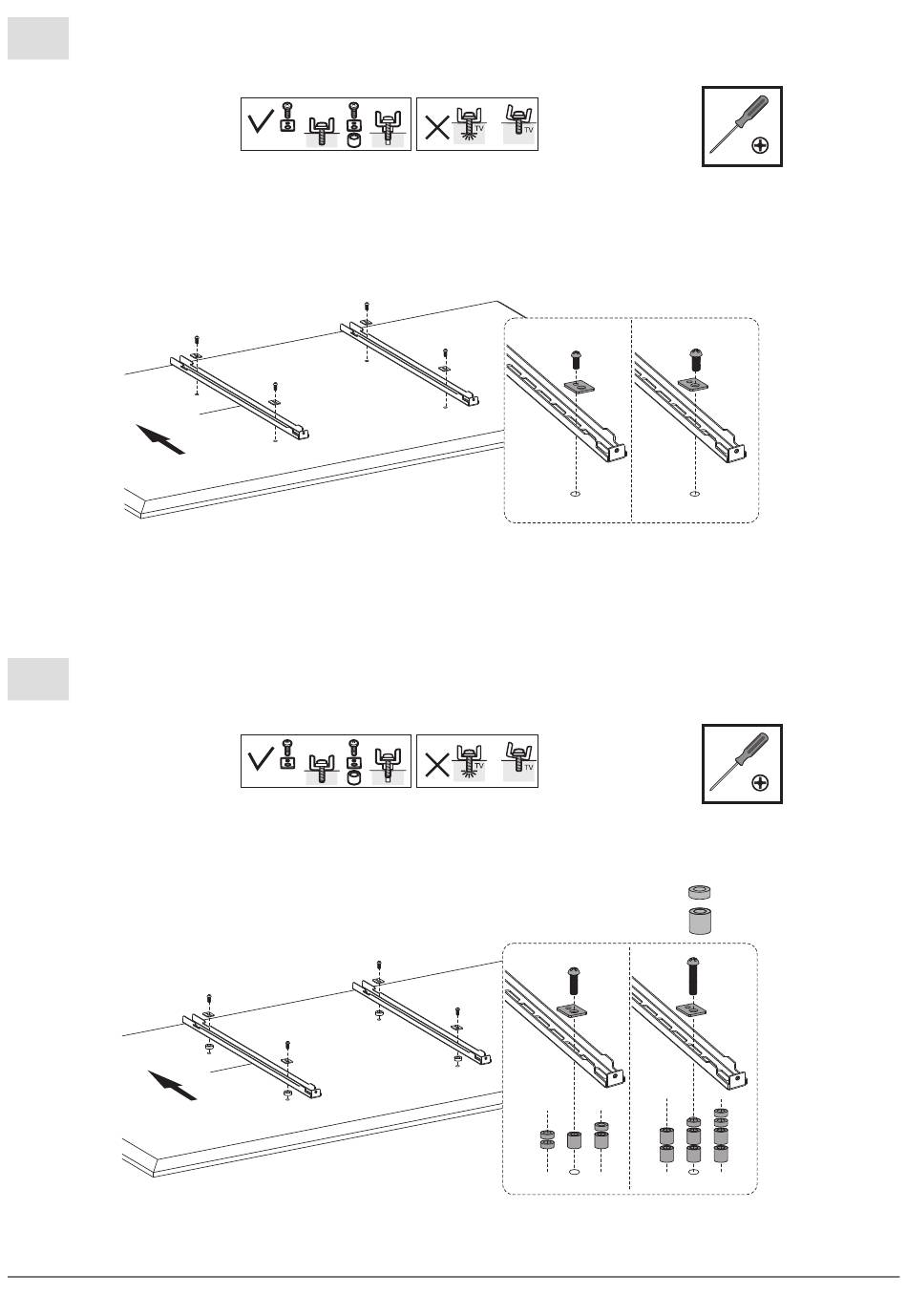 TV
TV

TV
TV