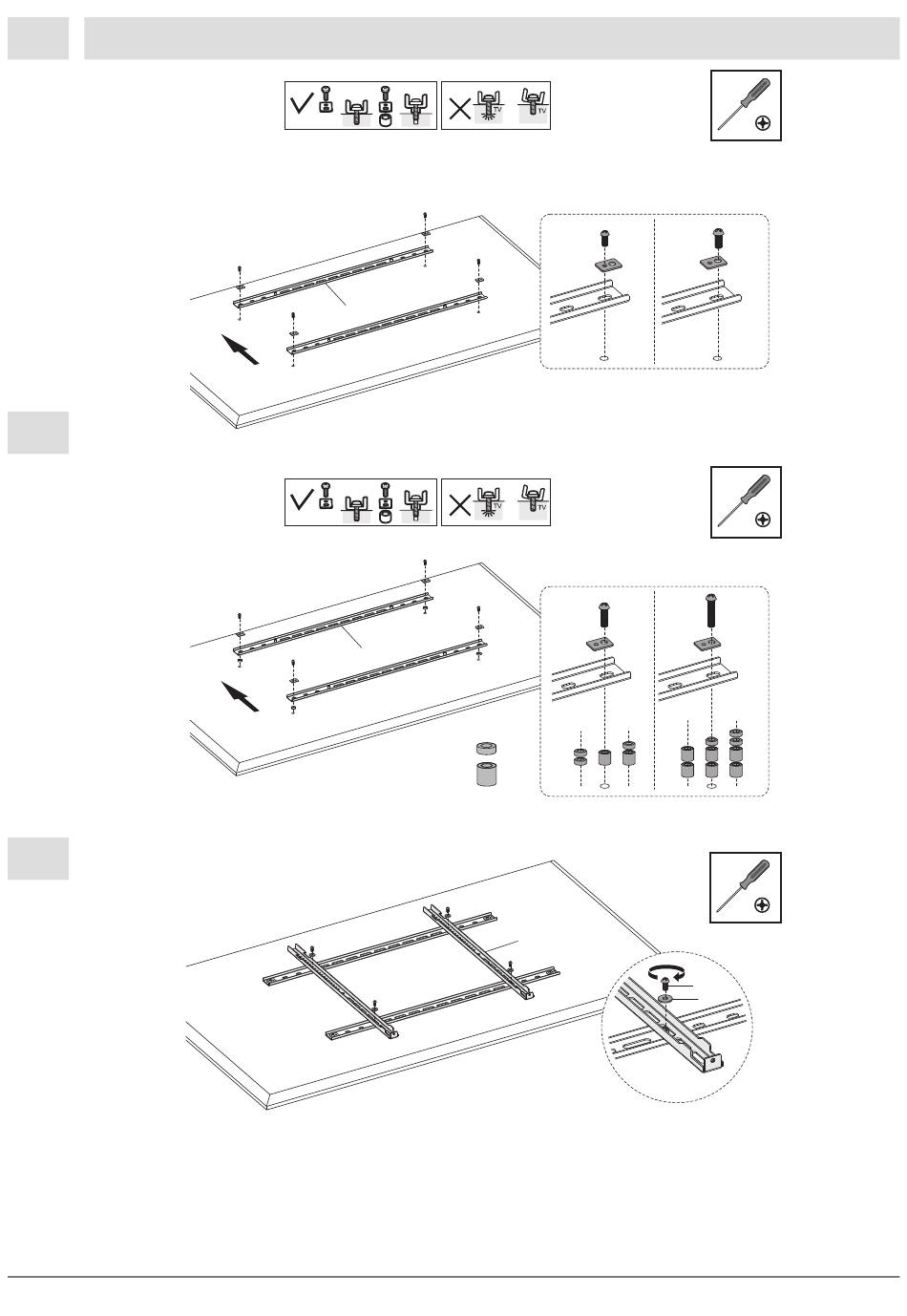 TV TV

TV TV