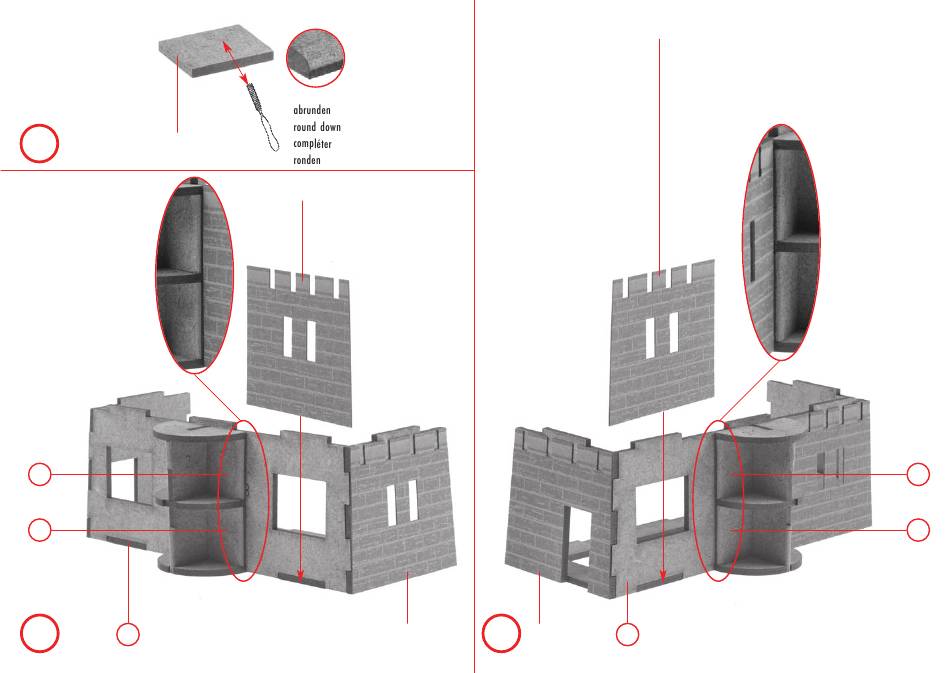 abrunden
round down
compléter
ronden