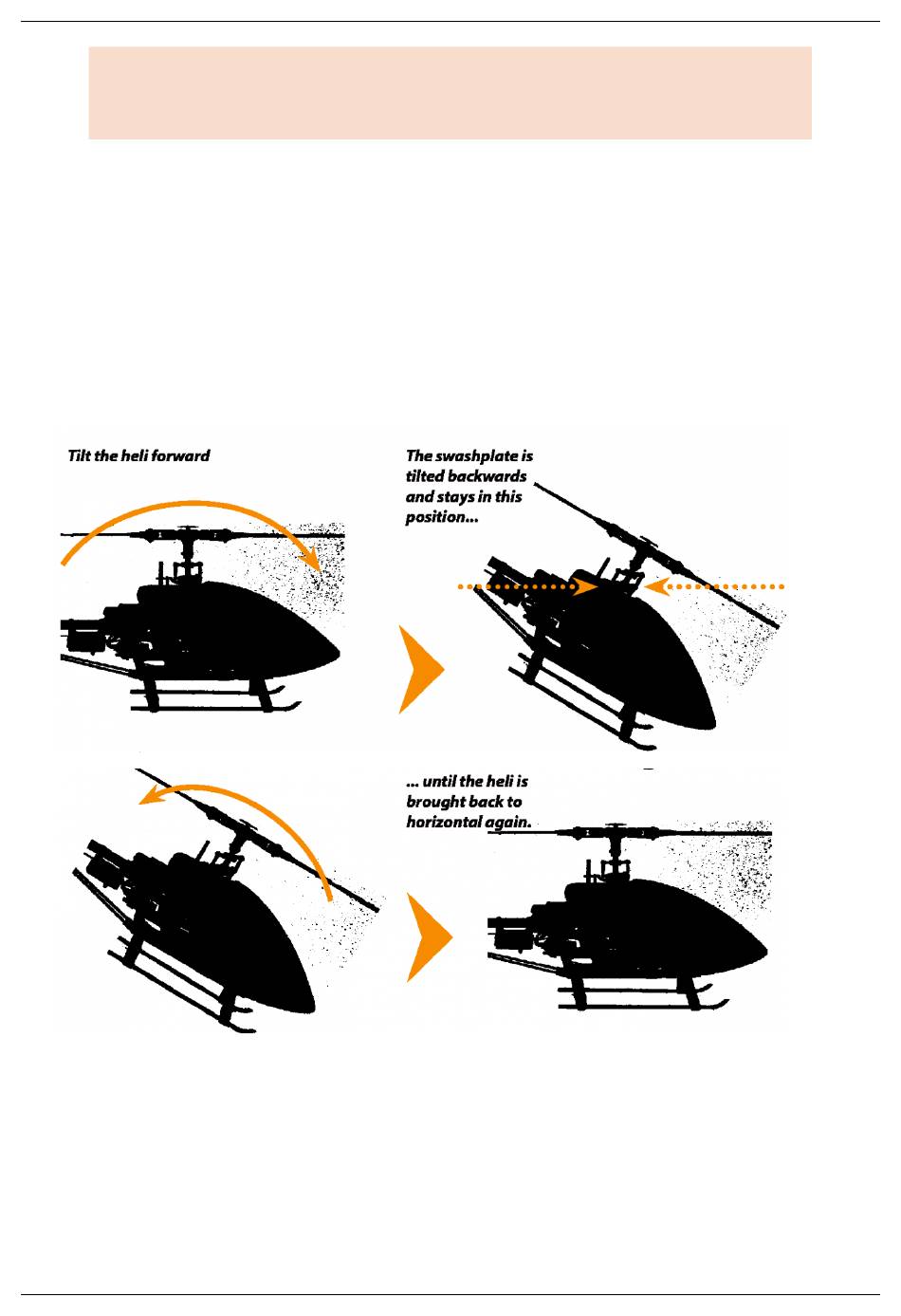 Tilt the heli forward

The swashplate is tilted backwards and stays in this position...

... until the heli is brought back to horizontal again.