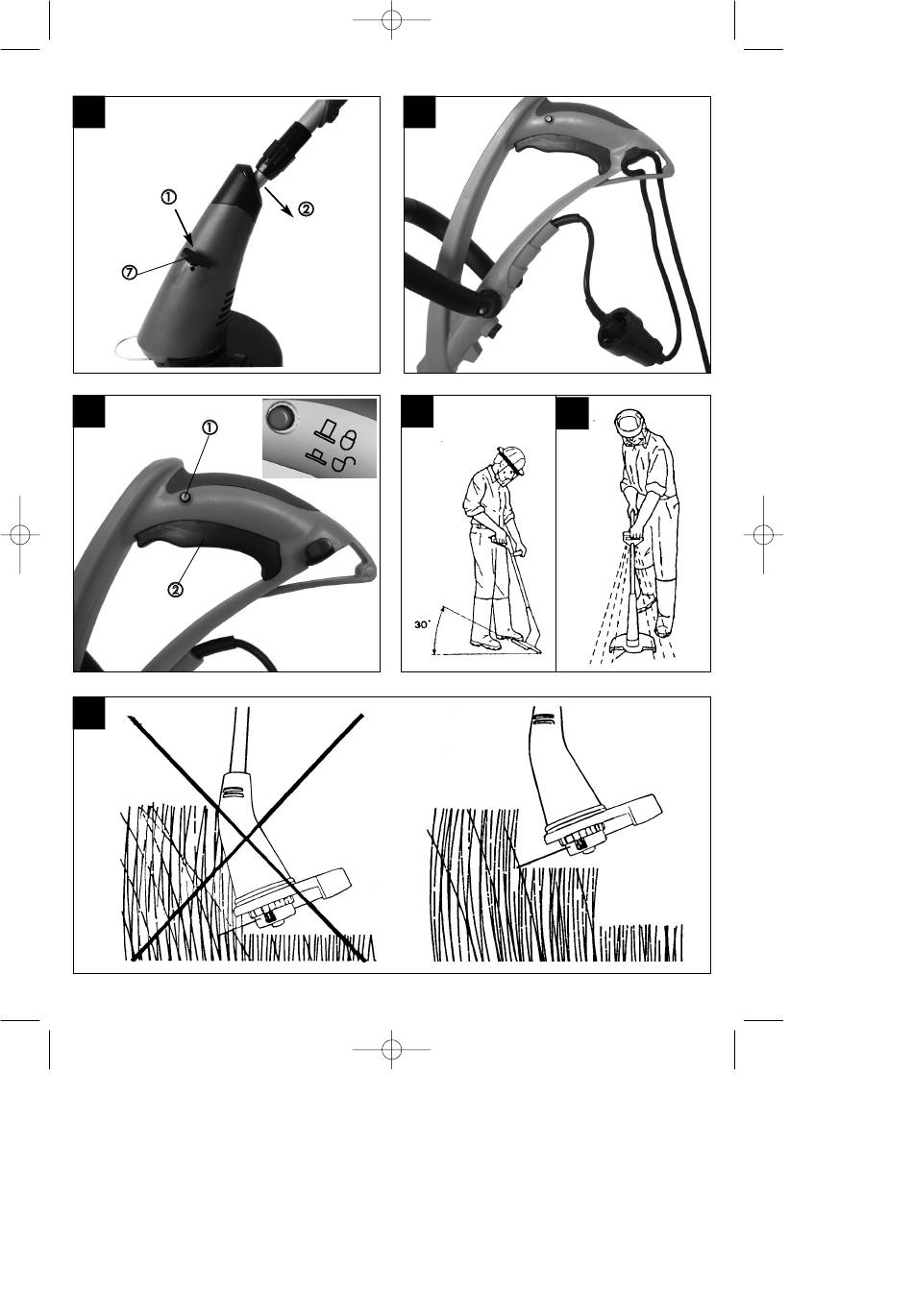 ①
②
⑦

①
②

30°