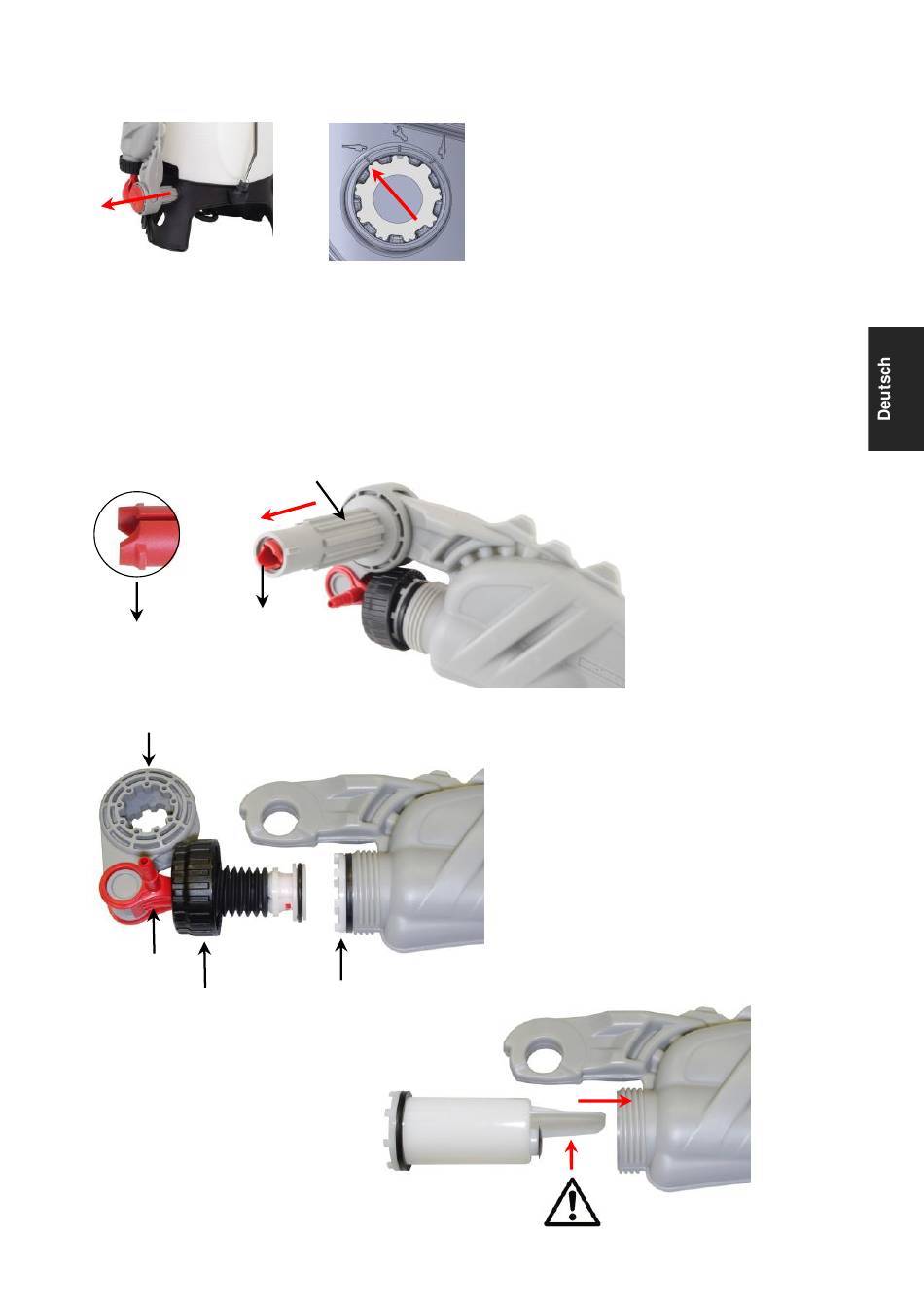 Deutsch