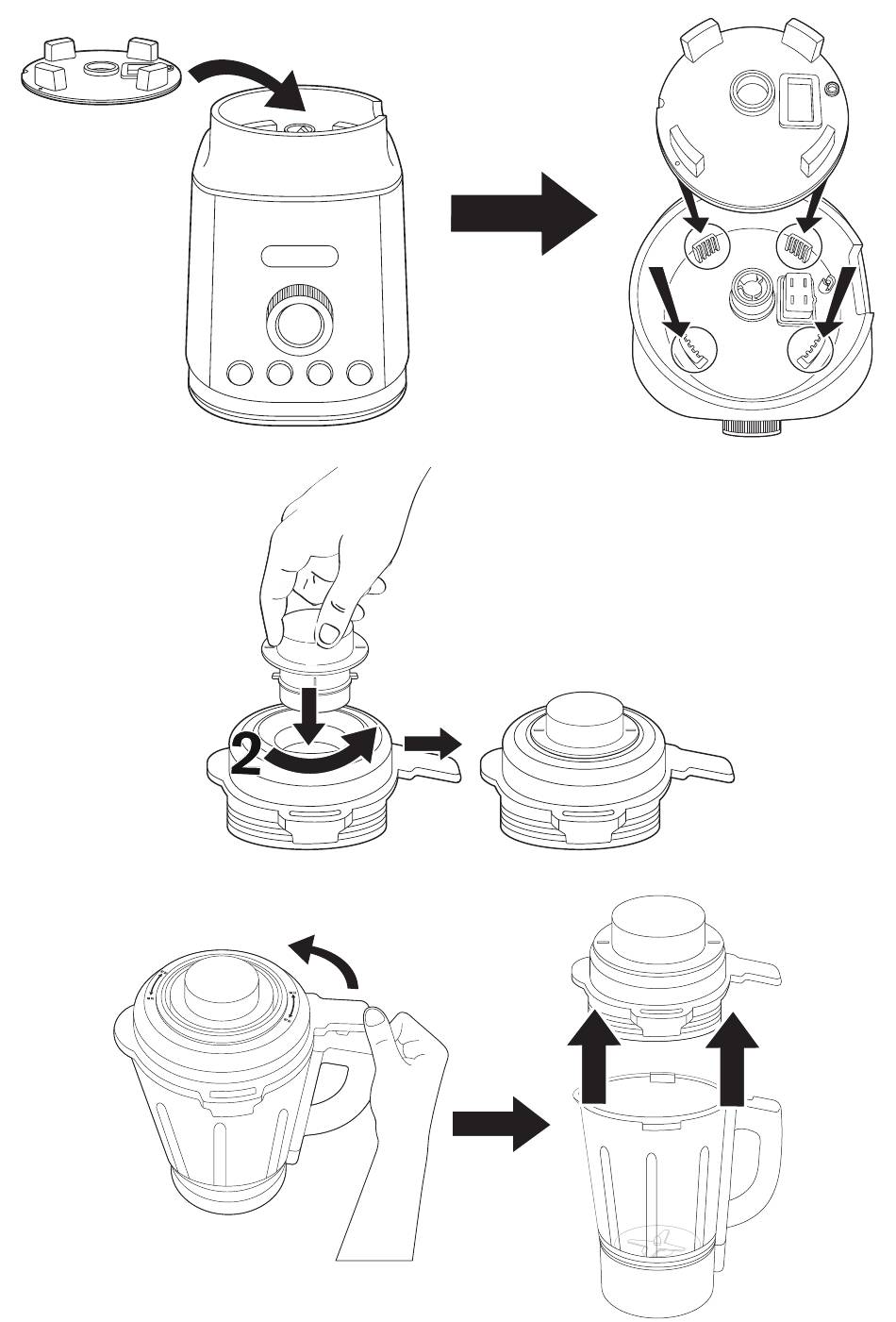 2