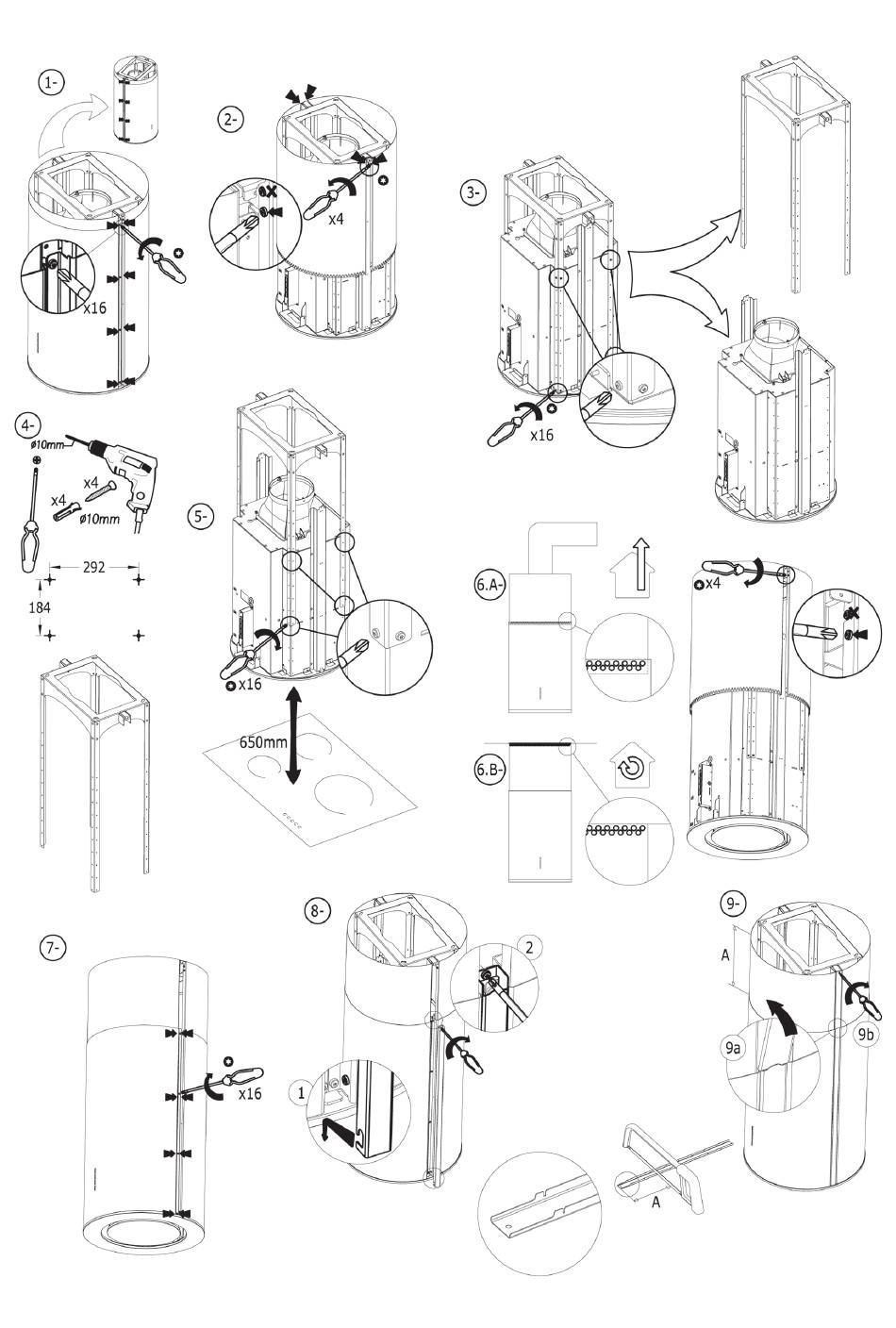 1-

x16

2-

x4

3-

x16

4-

ø10mm

x4

x4

ø10mm

292

184

5-

x16

650mm

6.A-

x4

6.B-

7-

x16

8-

2

1

9-

A

9a

9b

A