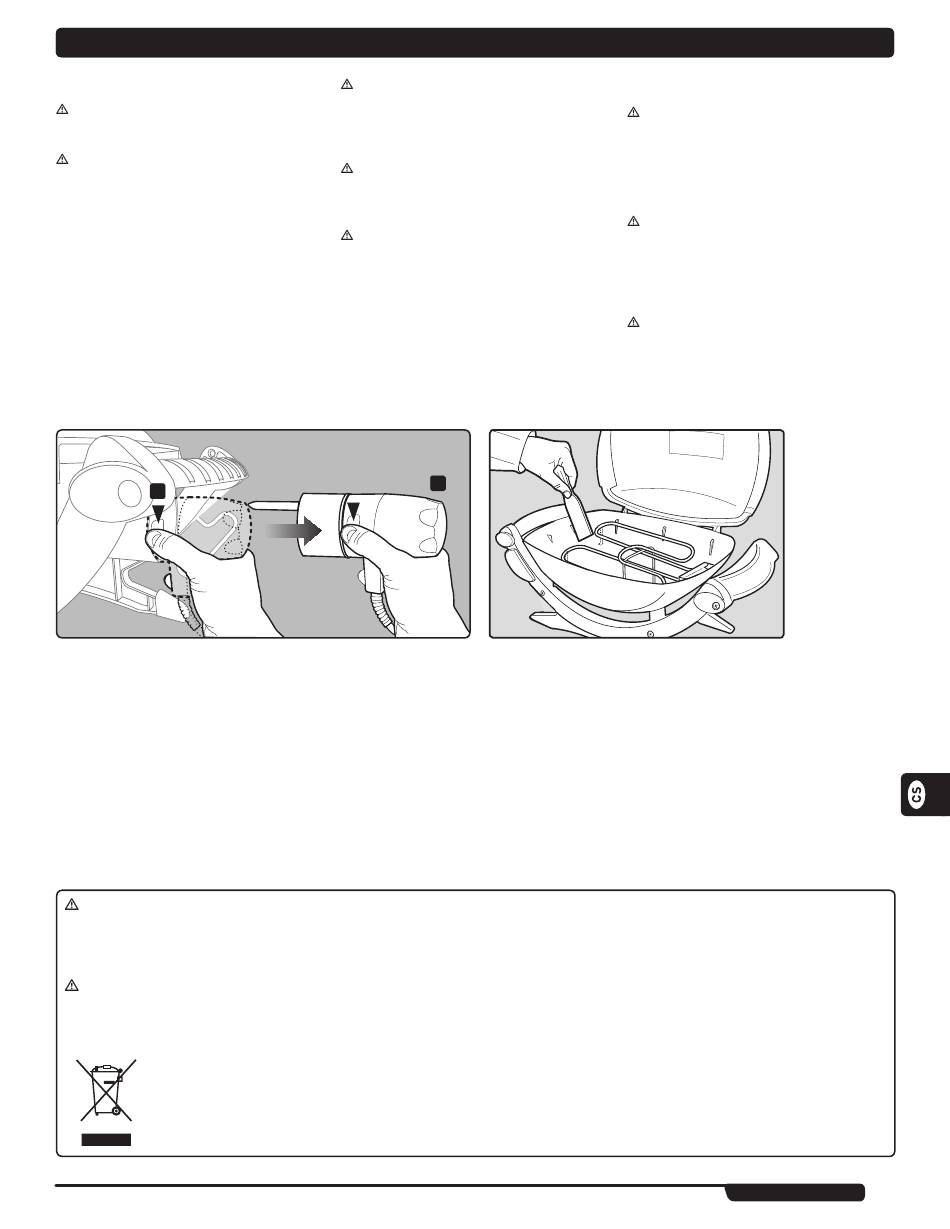 CS