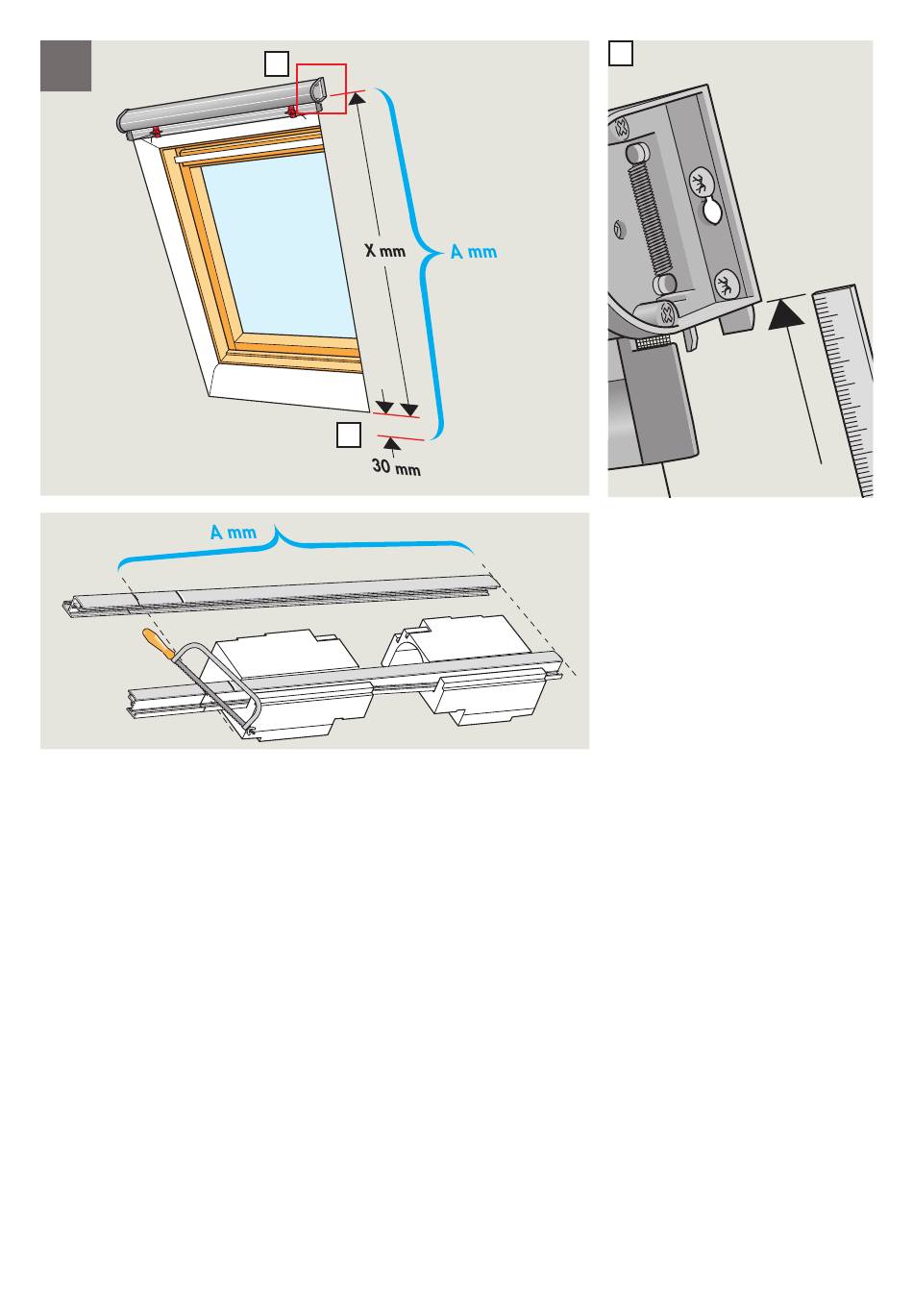 X mm

A mm

30 mm

A mm